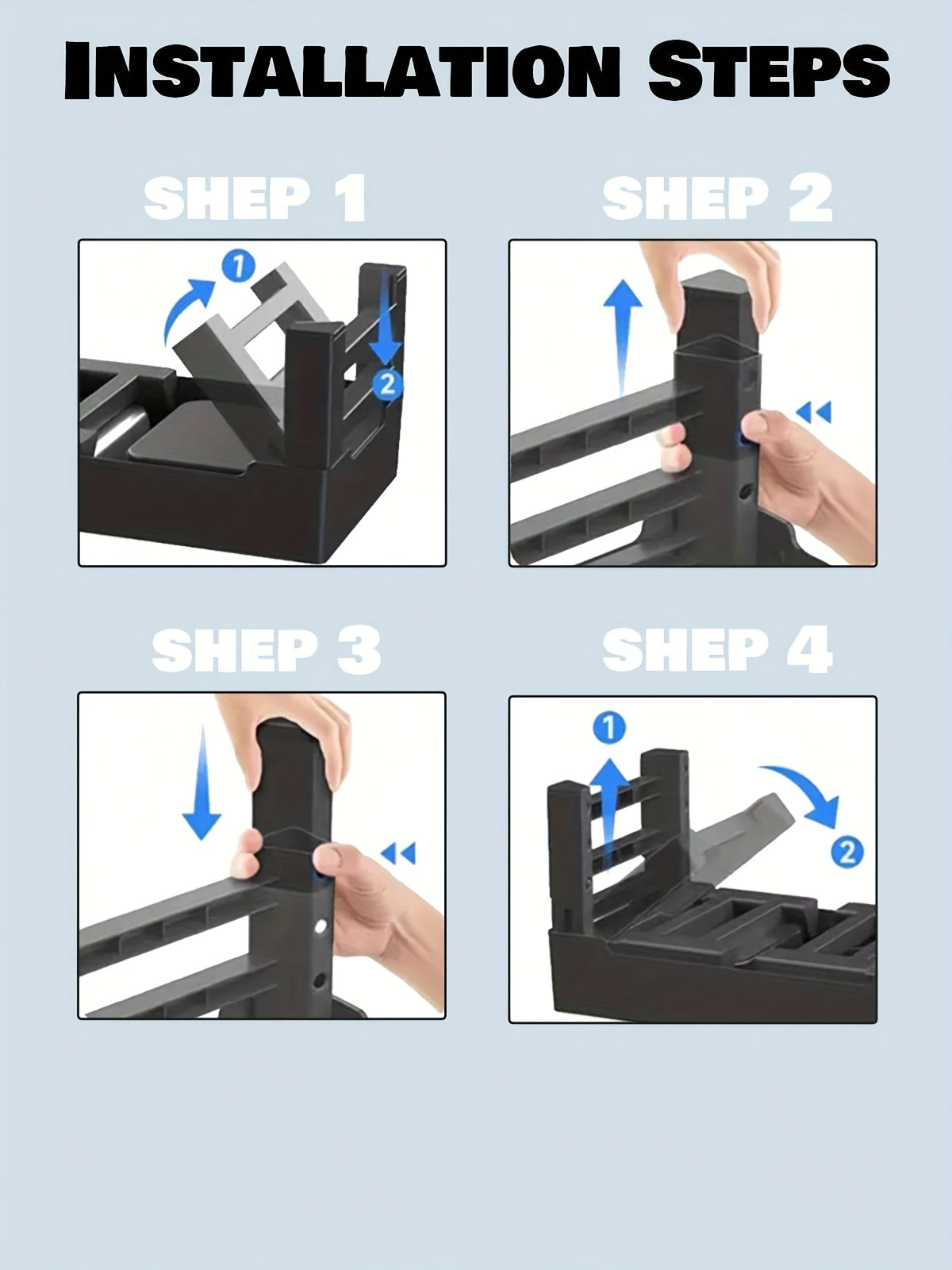 INSTALLATION STEPS

SHEP 1

1

2

SHEP 2

SHEP 3

SHEP 4

1

2