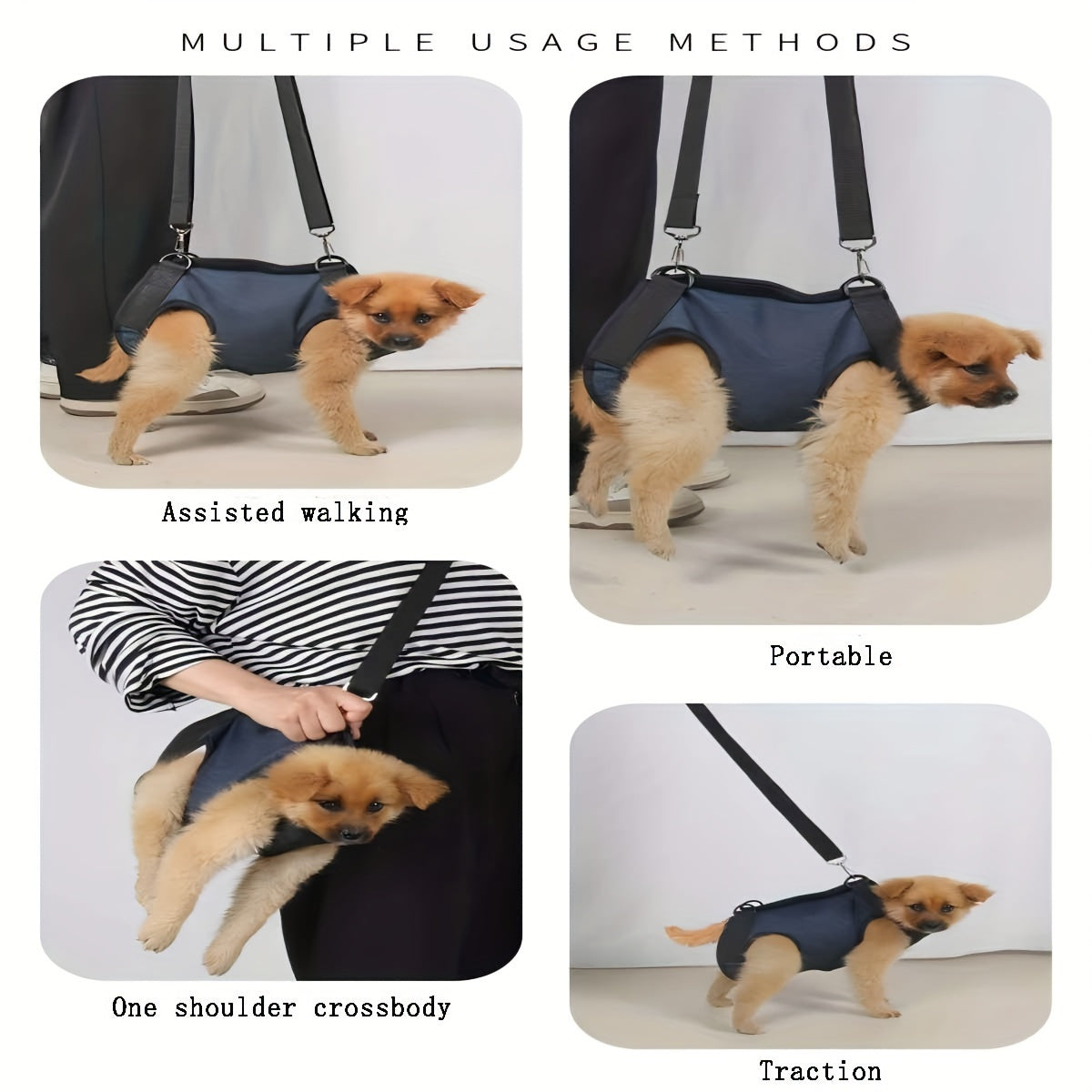 MULTIPLE USAGE METHODS

Assisted walking

Portable

One shoulder crossbody

Traction