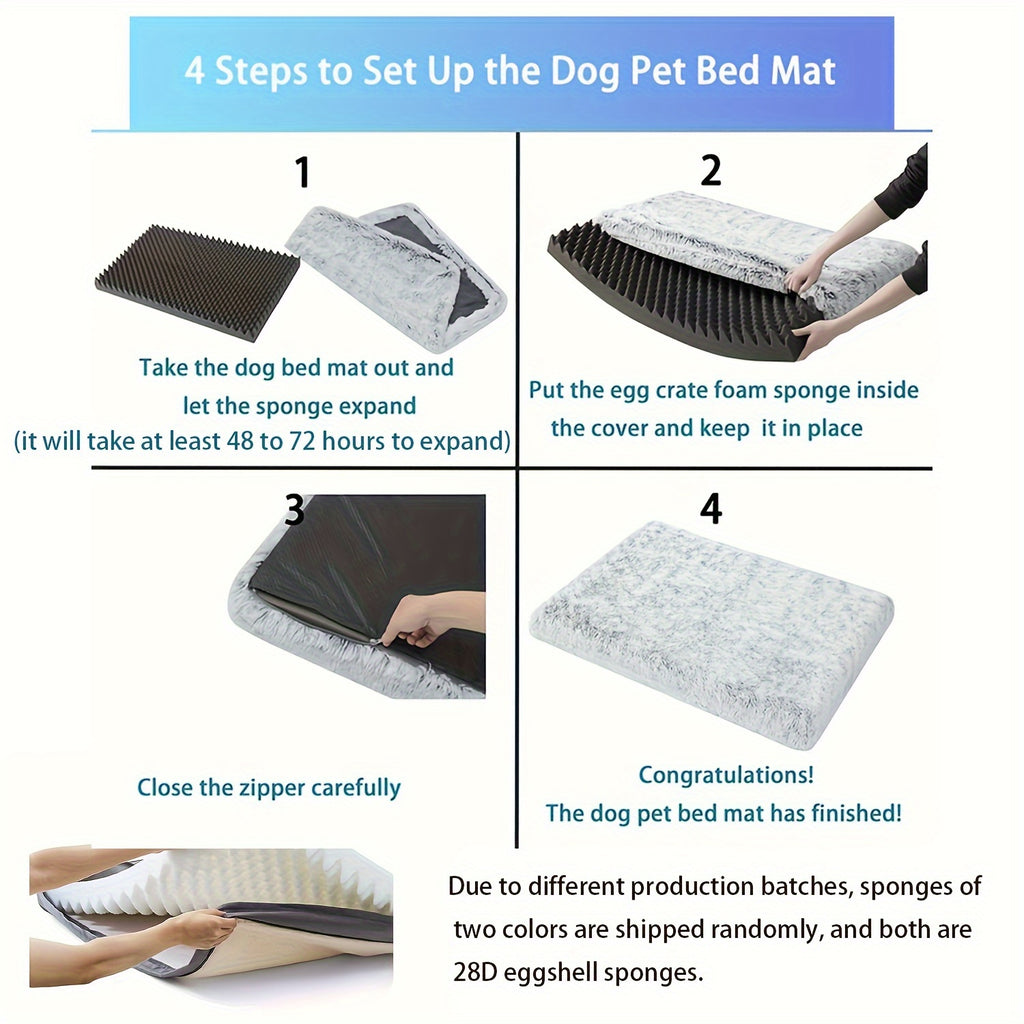 4 Steps to Set Up the Dog Pet Bed Mat

1

Take the dog bed mat out and let the sponge expand (it will take at least 48 to 72 hours to expand)

2

Put the egg crate foam sponge inside the cover and keep it in place

3

Close the zipper carefully

4

Congratulations! The dog pet bed mat has finished!

Due to different production batches, sponges of two colors are shipped randomly, and both are 28D eggshell sponges.