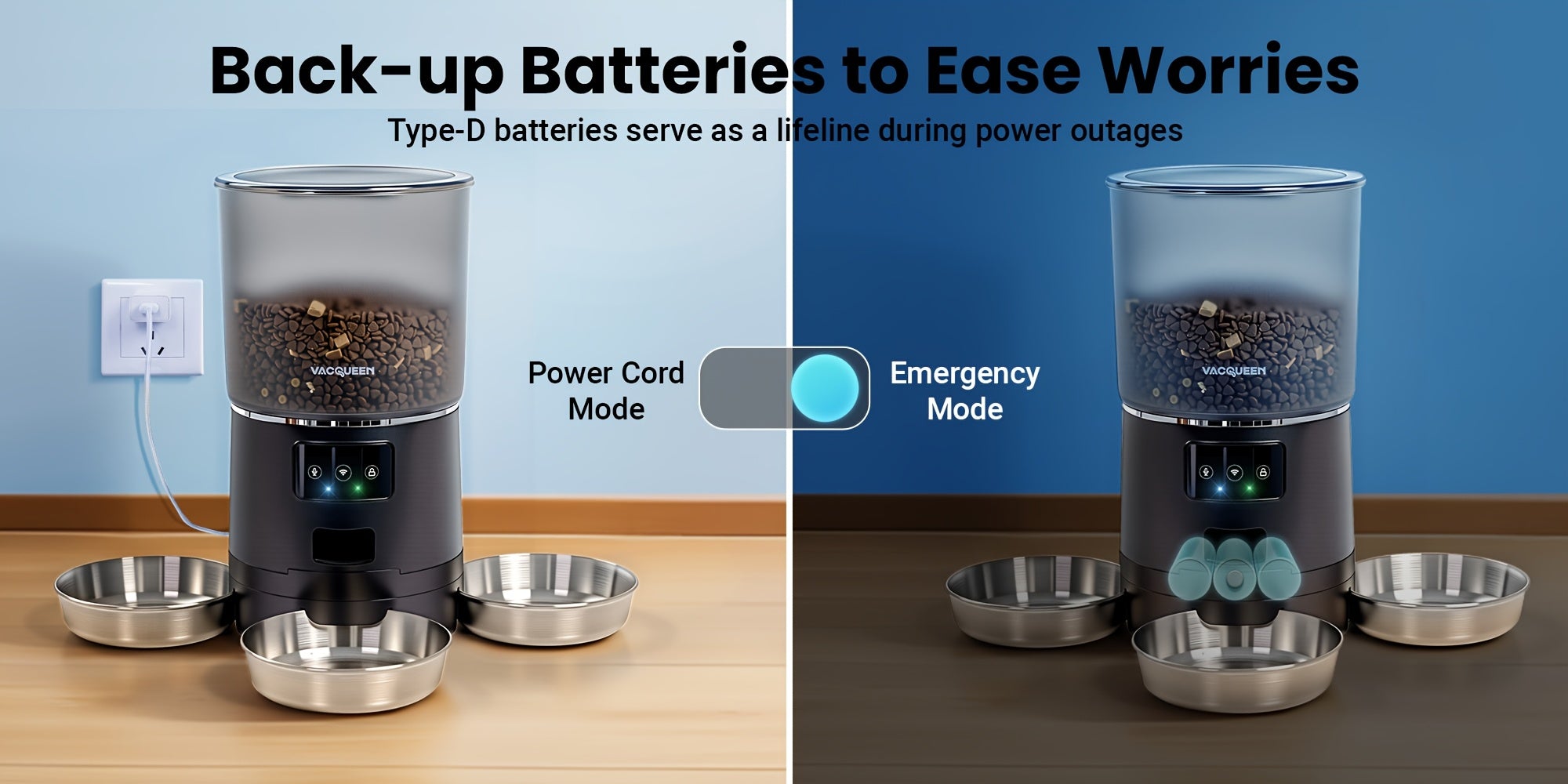 Back-up Batteries to Ease Worries

Type-D batteries serve as a lifeline during power outages

VACQUEEN

Power Cord Mode

Emergency Mode

VACQUEEN