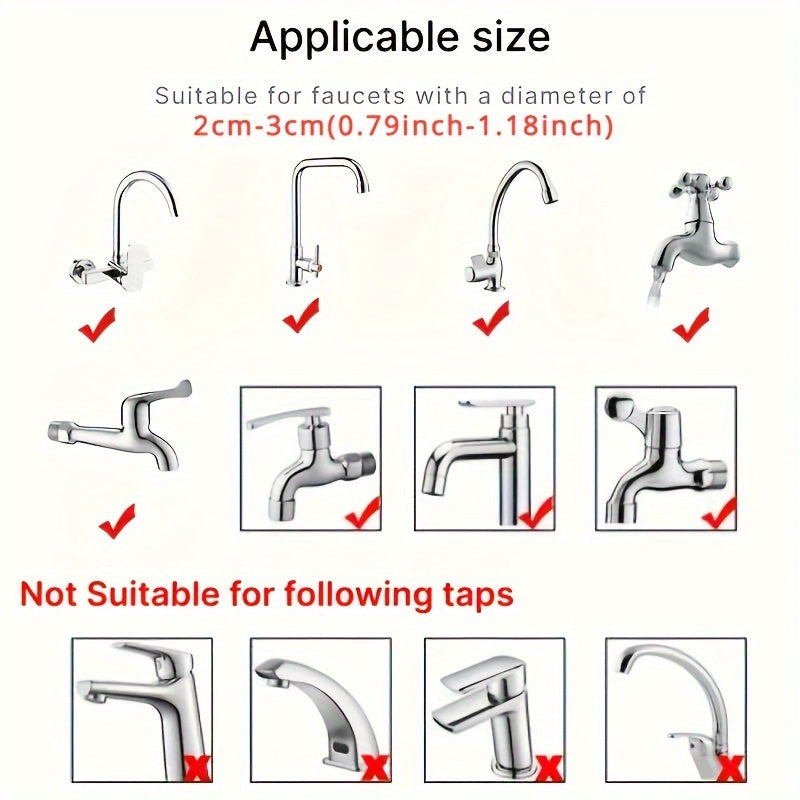 Applicable size

Suitable for faucets with a diameter of
2cm-3cm(0.79inch-1.18inch)

Not Suitable for following taps