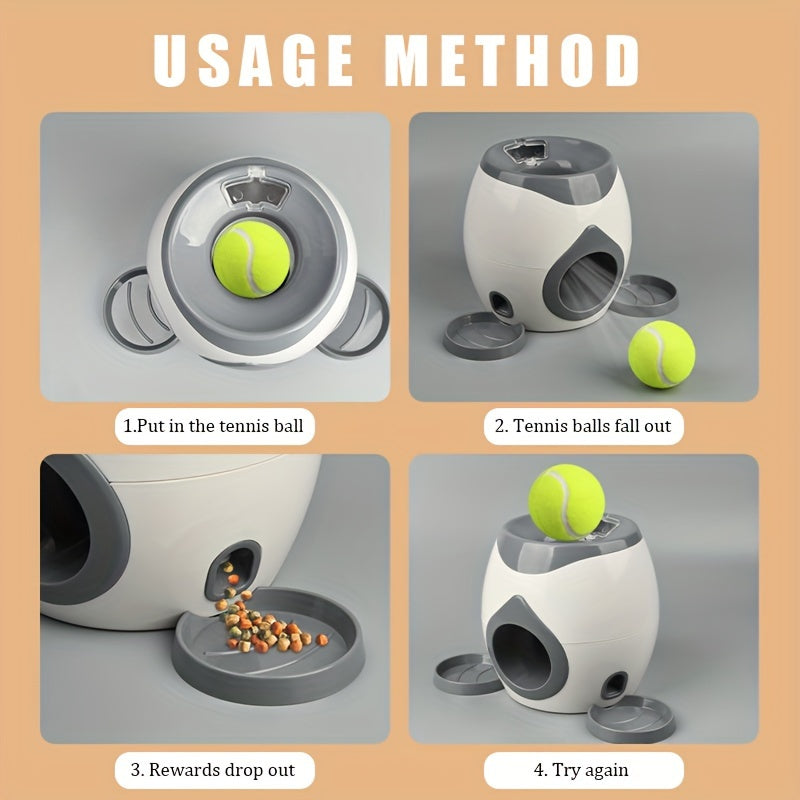 USAGE METHOD

1.Put in the tennis ball

2. Tennis balls fall out

3. Rewards drop out

4. Try again