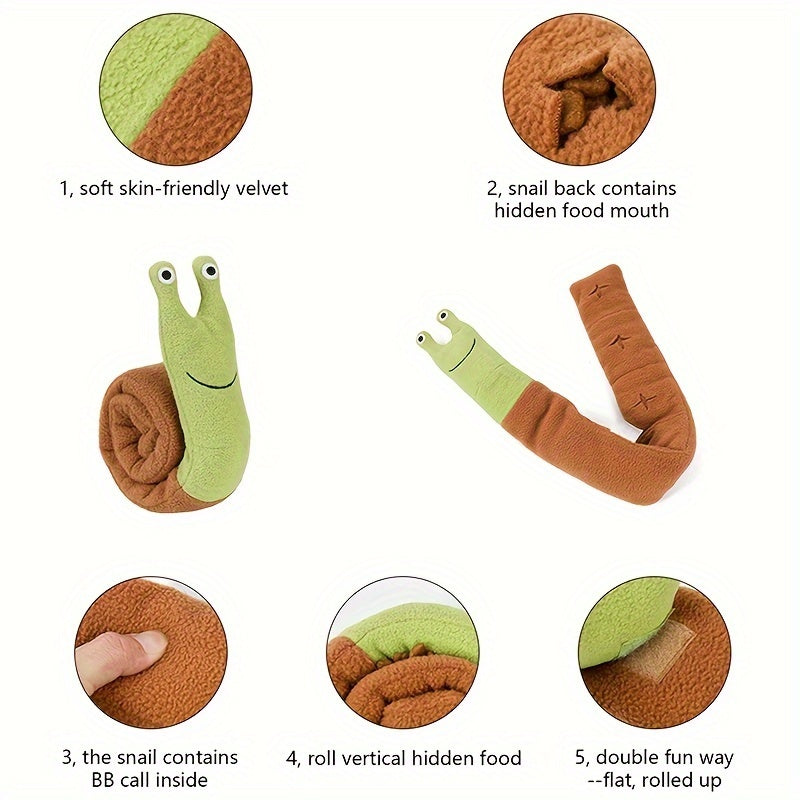 1, soft skin-friendly velvet

2, snail back contains hidden food mouth

3, the snail contains BB call inside

4, roll vertical hidden food

5, double fun way --flat, rolled up