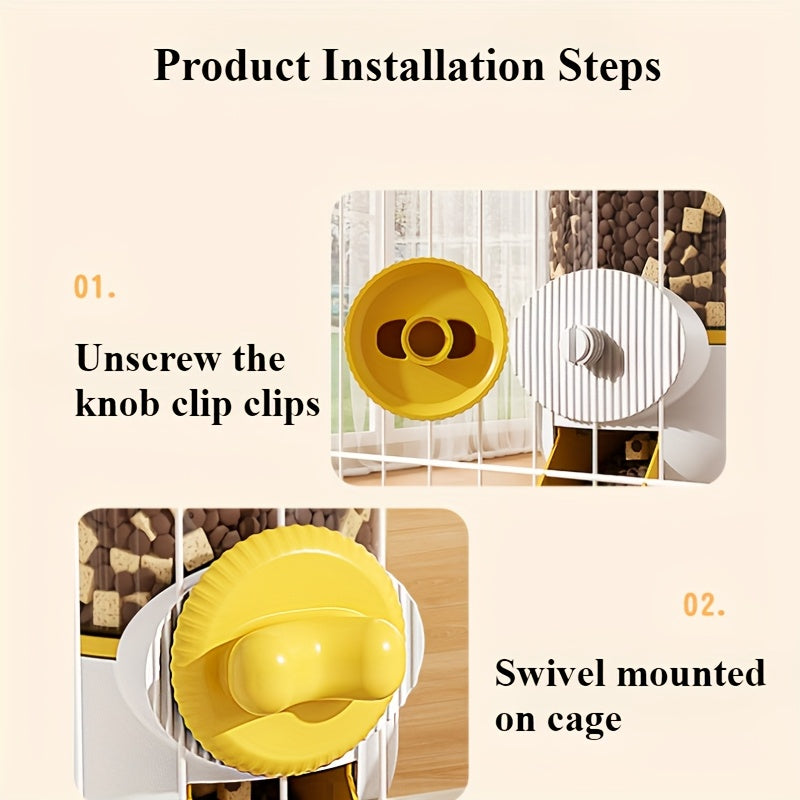 Product Installation Steps

01.

Unscrew the knob clip clips

02.

Swivel mounted on cage