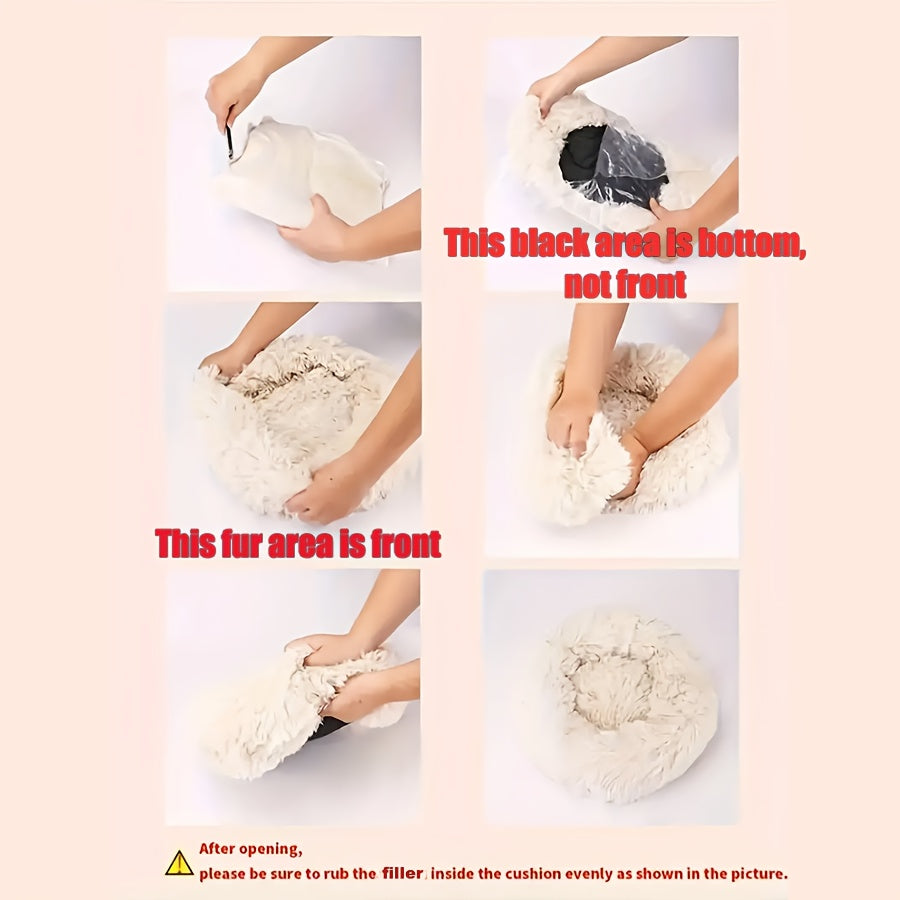 This black area is bottom, not front

This fur area is front

After opening,
please be sure to rub the filler inside the cushion evenly as shown in the picture.