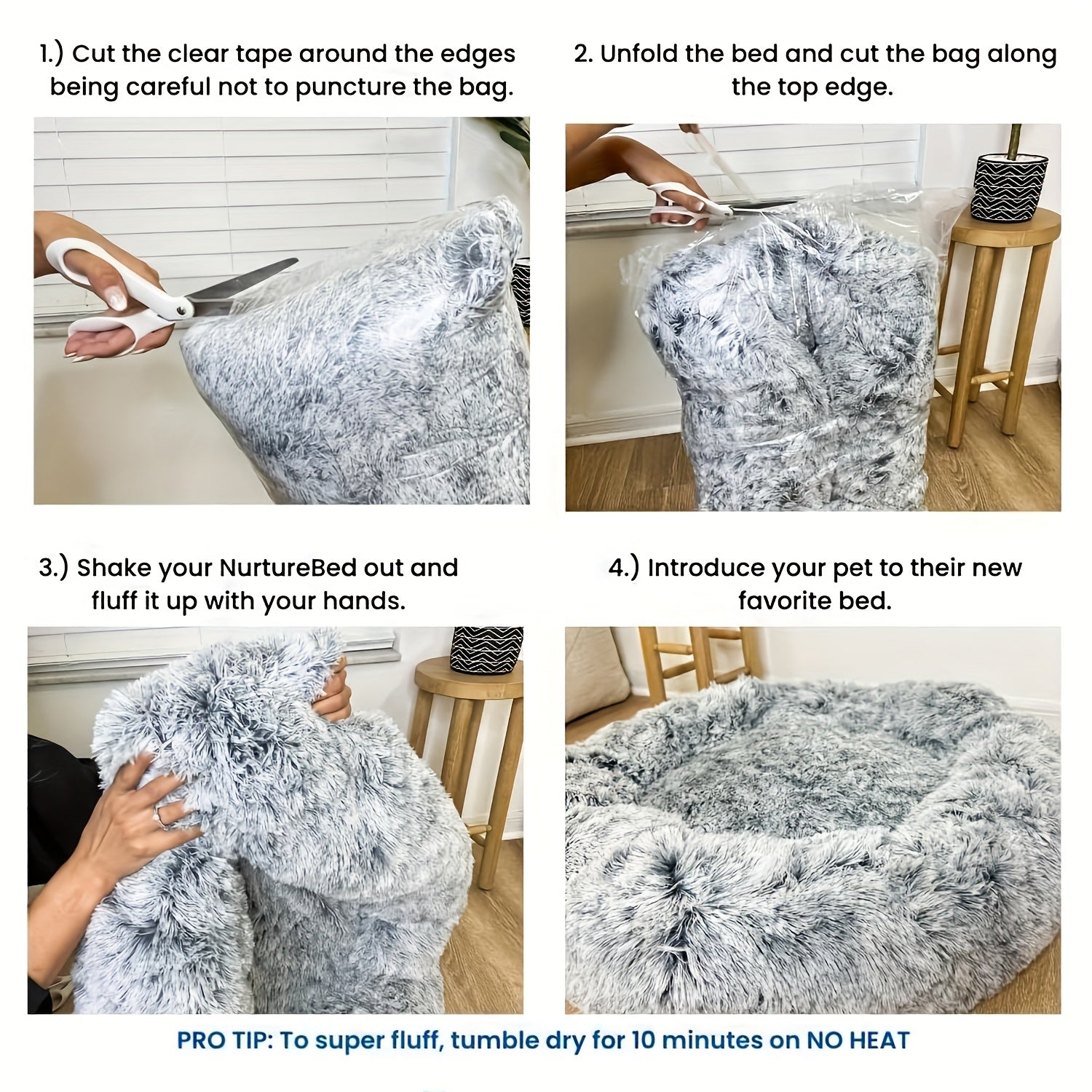 1.) Cut the clear tape around the edges being careful not to puncture the bag.

2. Unfold the bed and cut the bag along the top edge.

3.) Shake your NurtureBed out and fluff it up with your hands.

4.) Introduce your pet to their new favorite bed.

PRO TIP: To super fluff, tumble dry for 10 minutes on NO HEAT