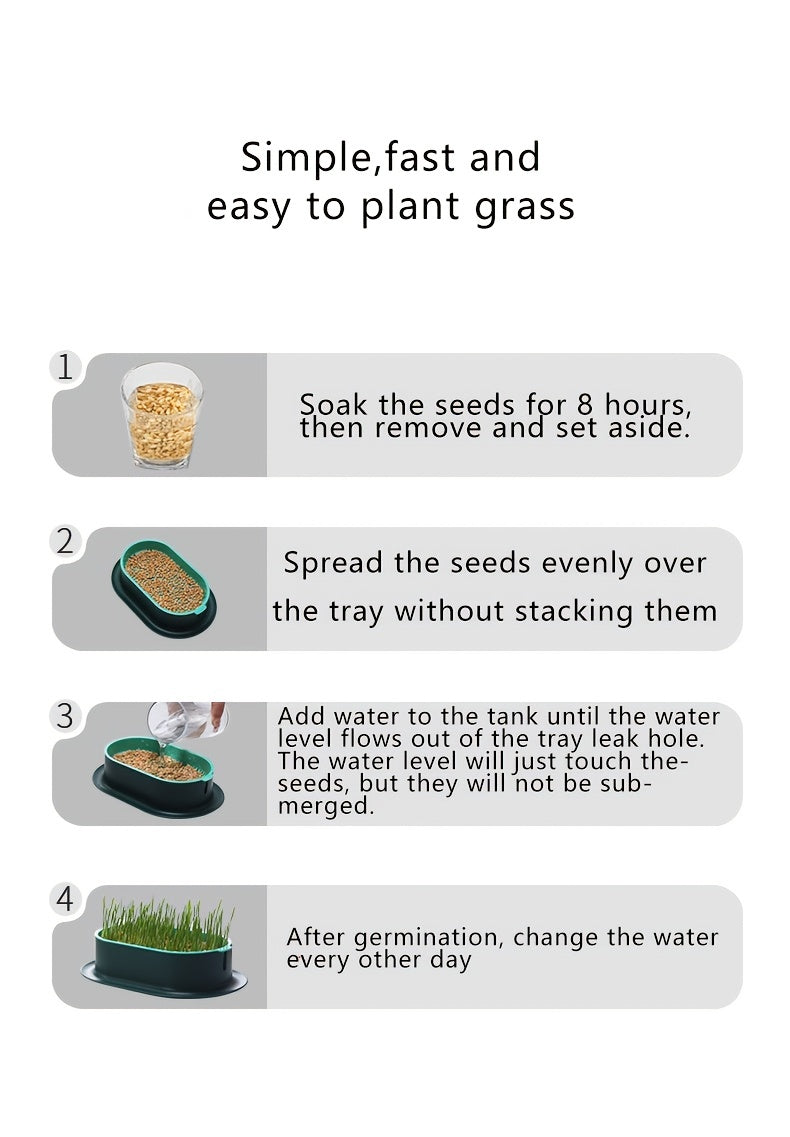 Simple,fast and easy to plant grass

1

Soak the seeds for 8 hours, then remove and set aside.

2

Spread the seeds evenly over the tray without stacking them

3

Add water to the tank until the water level flows out of the tray leak hole. The water level will just touch the-seeds, but they will not be submerged.

4

After germination, change the water every other day