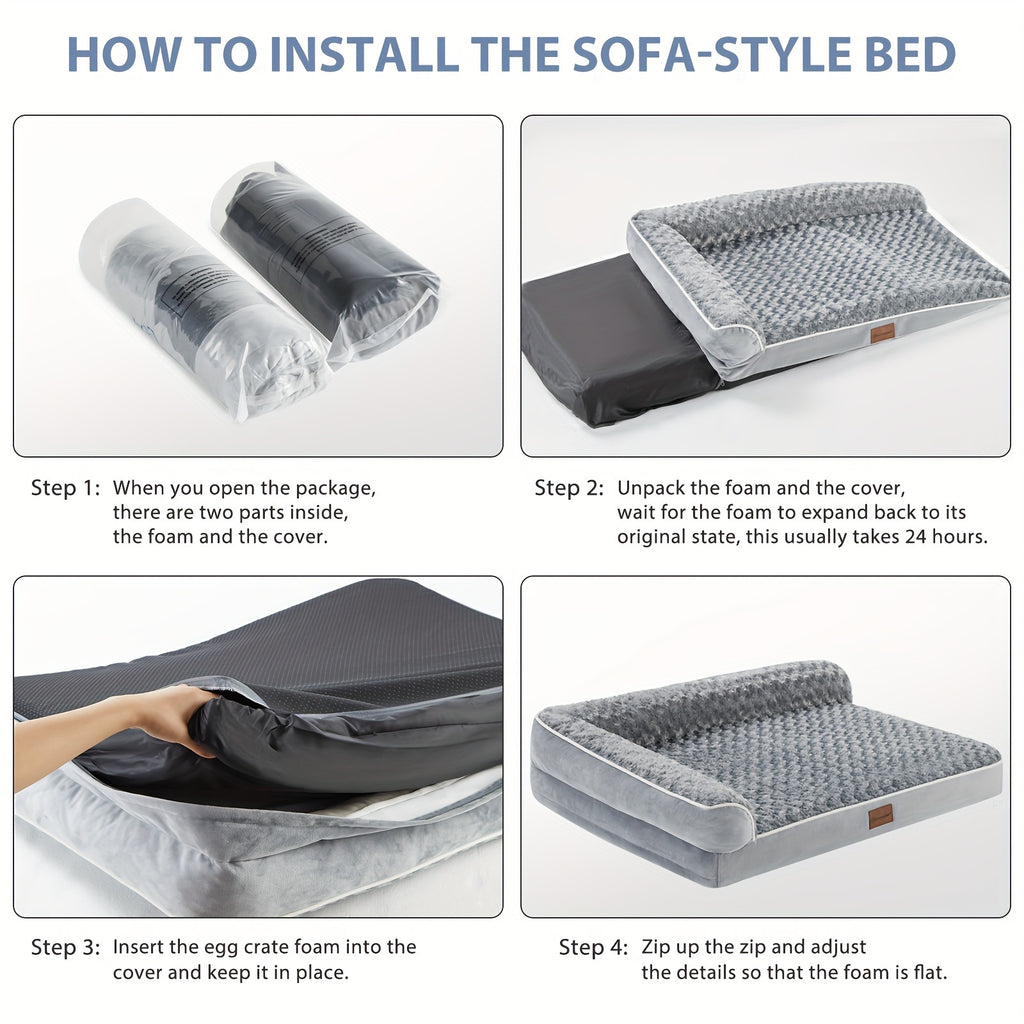 HOW TO INSTALL THE SOFA-STYLE BED

Step 1: When you open the package, there are two parts inside, the foam and the cover.

Step 2: Unpack the foam and the cover, wait for the foam to expand back to its original state, this usually takes 24 hours.

Step 3: Insert the egg crate foam into the cover and keep it in place.

Step 4: Zip up the zip and adjust the details so that the foam is flat.