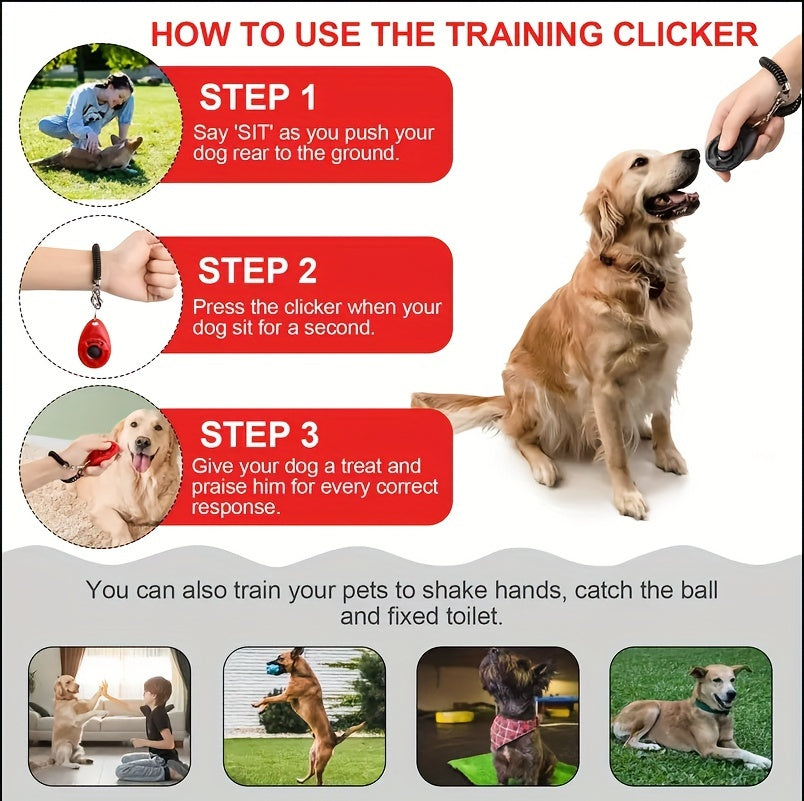 HOW TO USE THE TRAINING CLICKER

STEP 1
Say 'SIT' as you push your dog rear to the ground.

STEP 2
Press the clicker when your dog sit for a second.

STEP 3
Give your dog a treat and praise him for every correct response.

You can also train your pets to shake hands, catch the ball and fixed toilet.