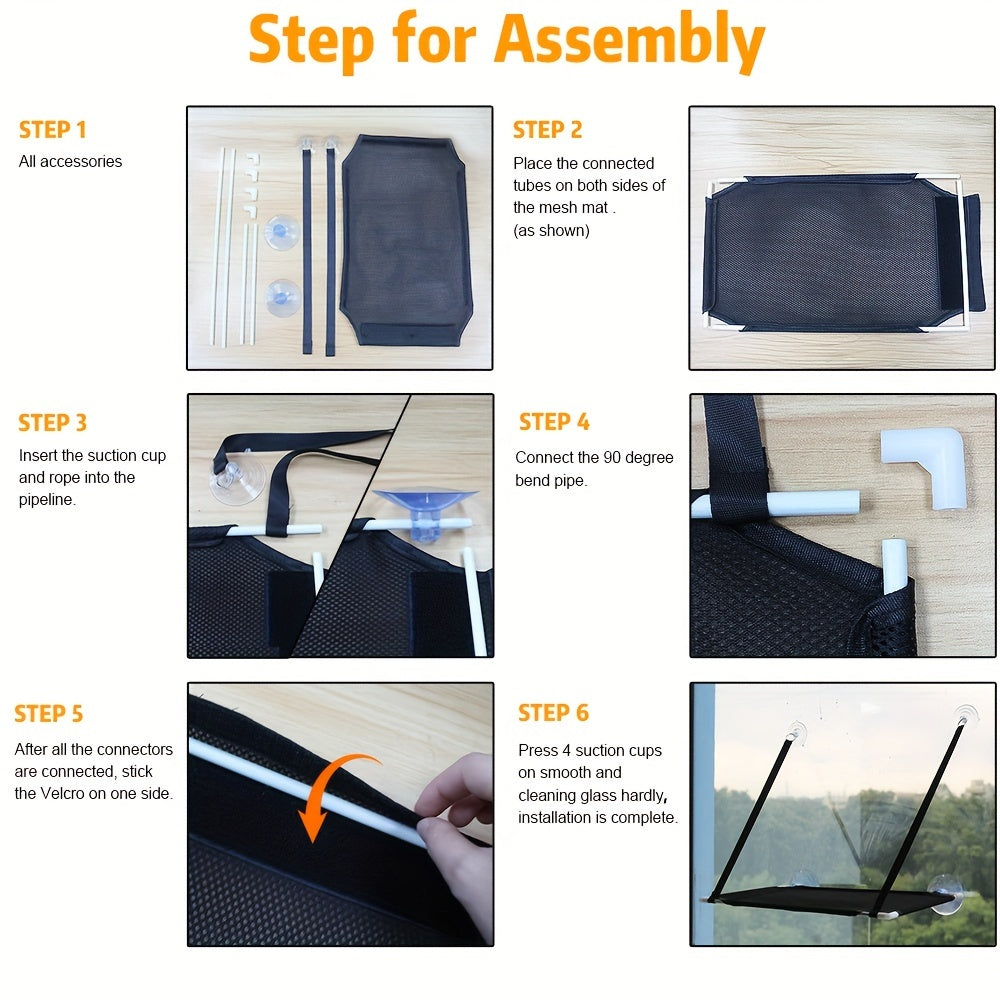 Step for Assembly

STEP 1
All accessories

STEP 2
Place the connected tubes on both sides of the mesh mat .
(as shown)

STEP 3
Insert the suction cup and rope into the pipeline.

STEP 4
Connect the 90 degree bend pipe.

STEP 5
After all the connectors are connected, stick the Velcro on one side.

STEP 6
Press 4 suction cups on smooth and cleaning glass hardly, installation is complete.