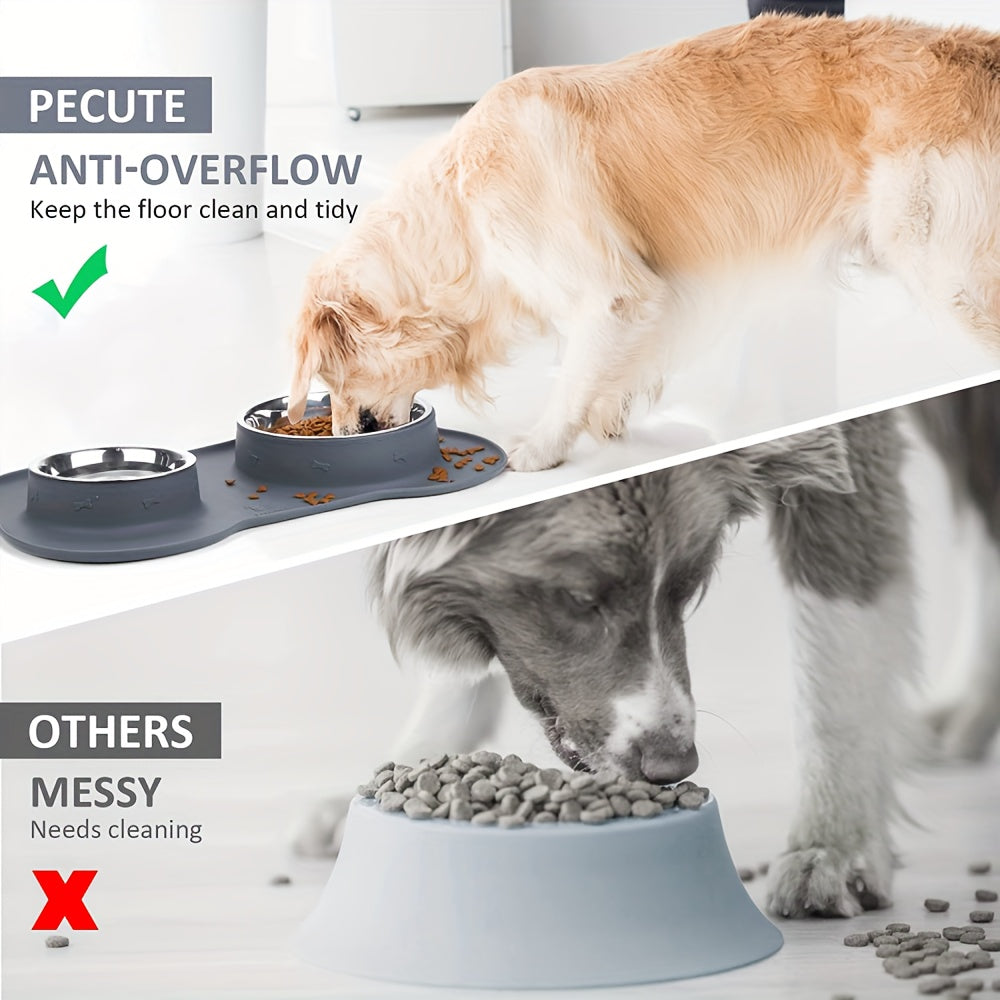 PECUTE
ANTI-OVERFLOW
Keep the floor clean and tidy

OTHERS
MESSY
Needs cleaning