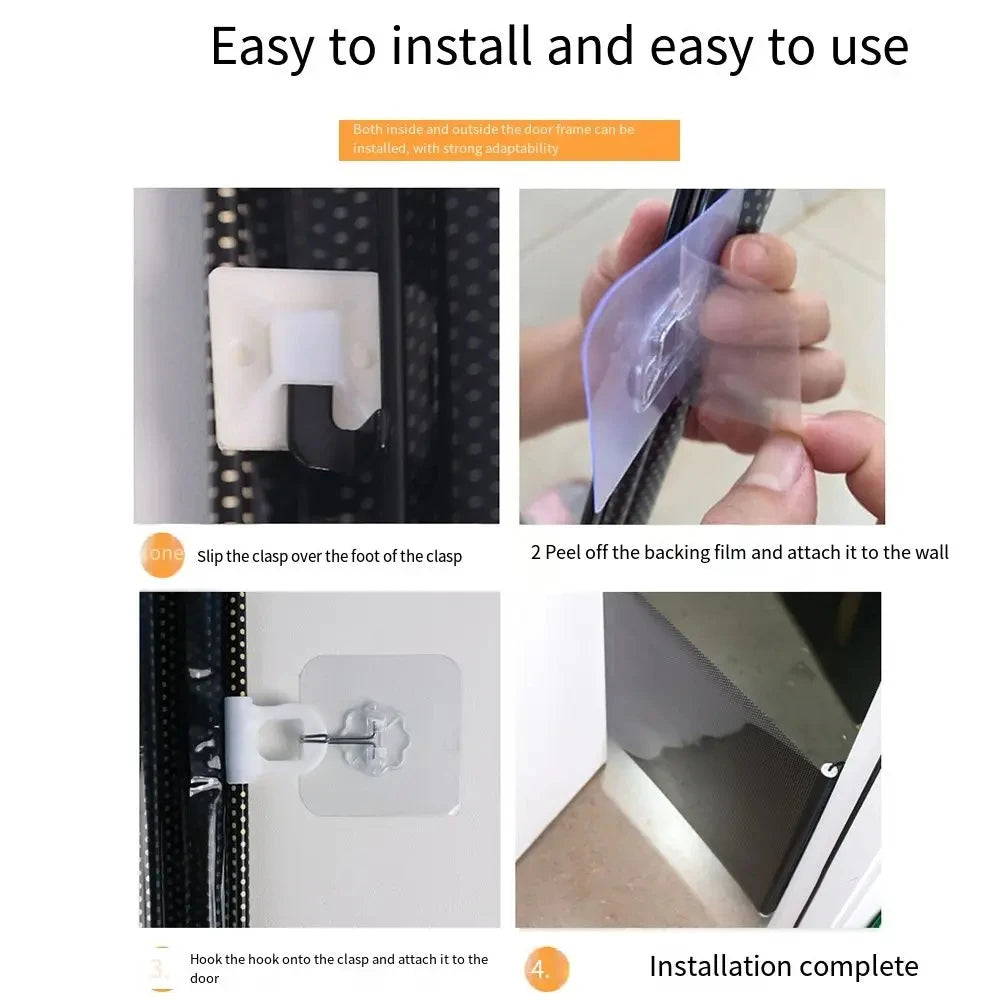 Easy to install and easy to use

Both inside and outside the door frame can be installed, with strong adaptability

one Slip the clasp over the foot of the clasp

2 Peel off the backing film and attach it to the wall

3. Hook the hook onto the clasp and attach it to the door

4. Installation complete