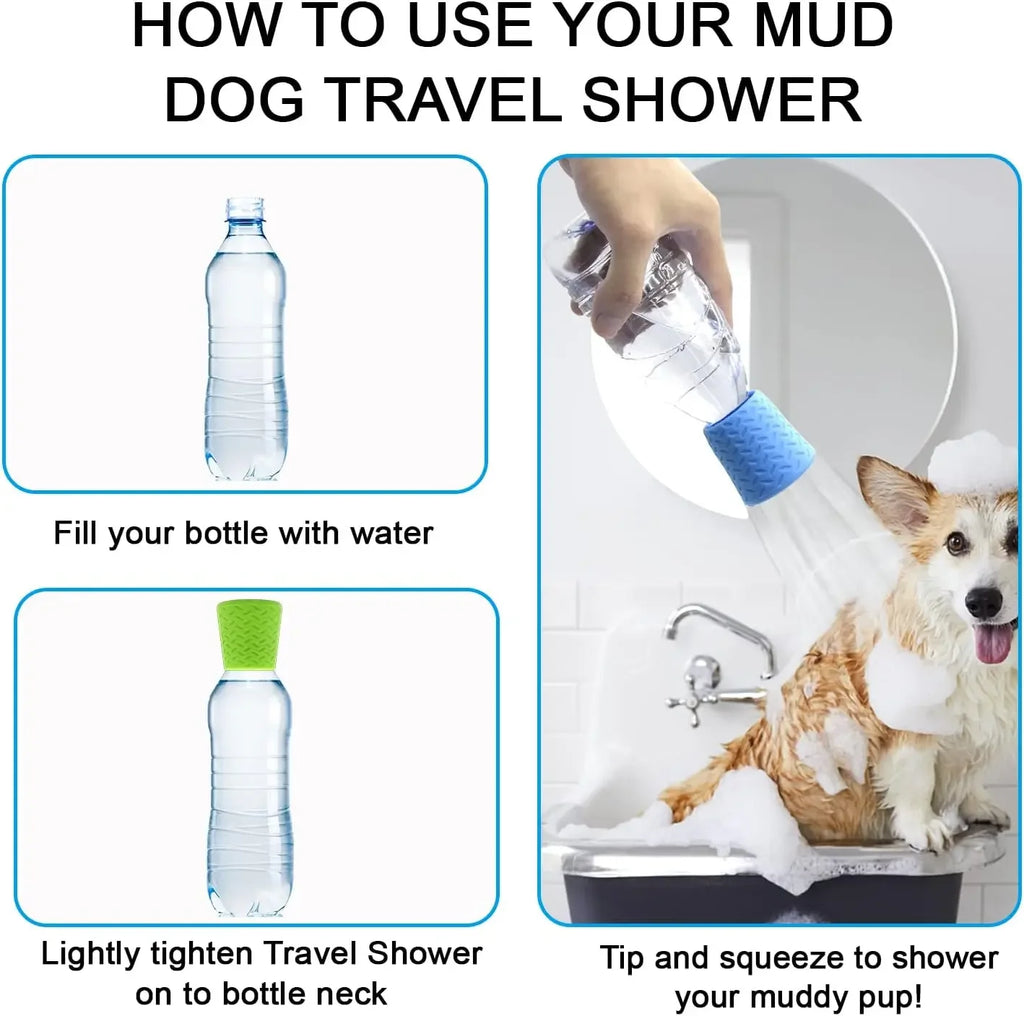 HOW TO USE YOUR MUD DOG TRAVEL SHOWER

Fill your bottle with water

Lightly tighten Travel Shower on to bottle neck

Tip and squeeze to shower your muddy pup!