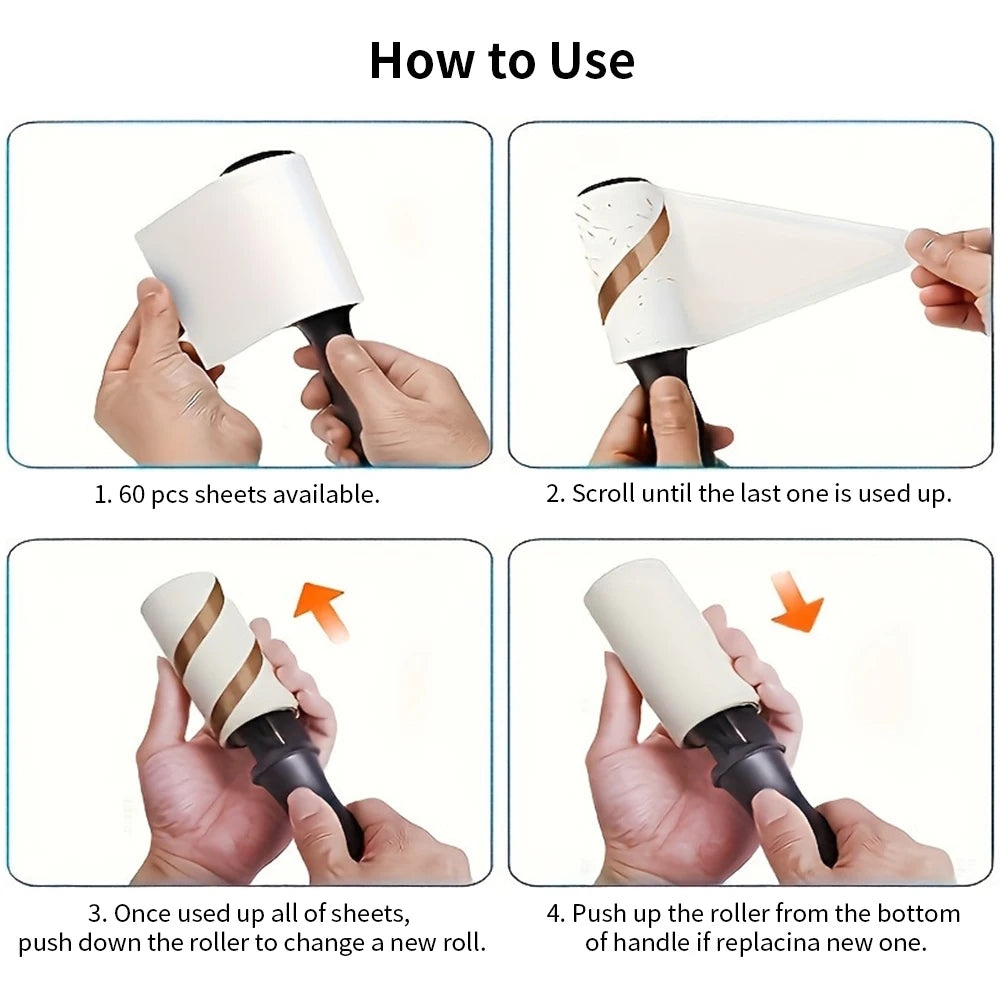 How to Use

1. 60 pcs sheets available.

2. Scroll until the last one is used up.

3. Once used up all of sheets, push down the roller to change a new roll.

4. Push up the roller from the bottom of handle if replacina new one.