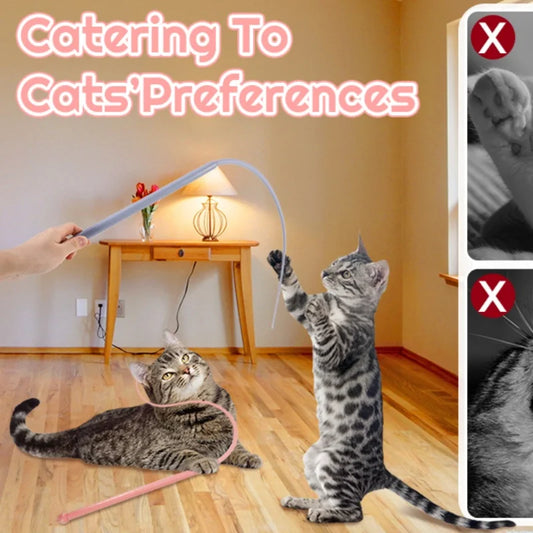 Catering To Cats'Preferences

X

X