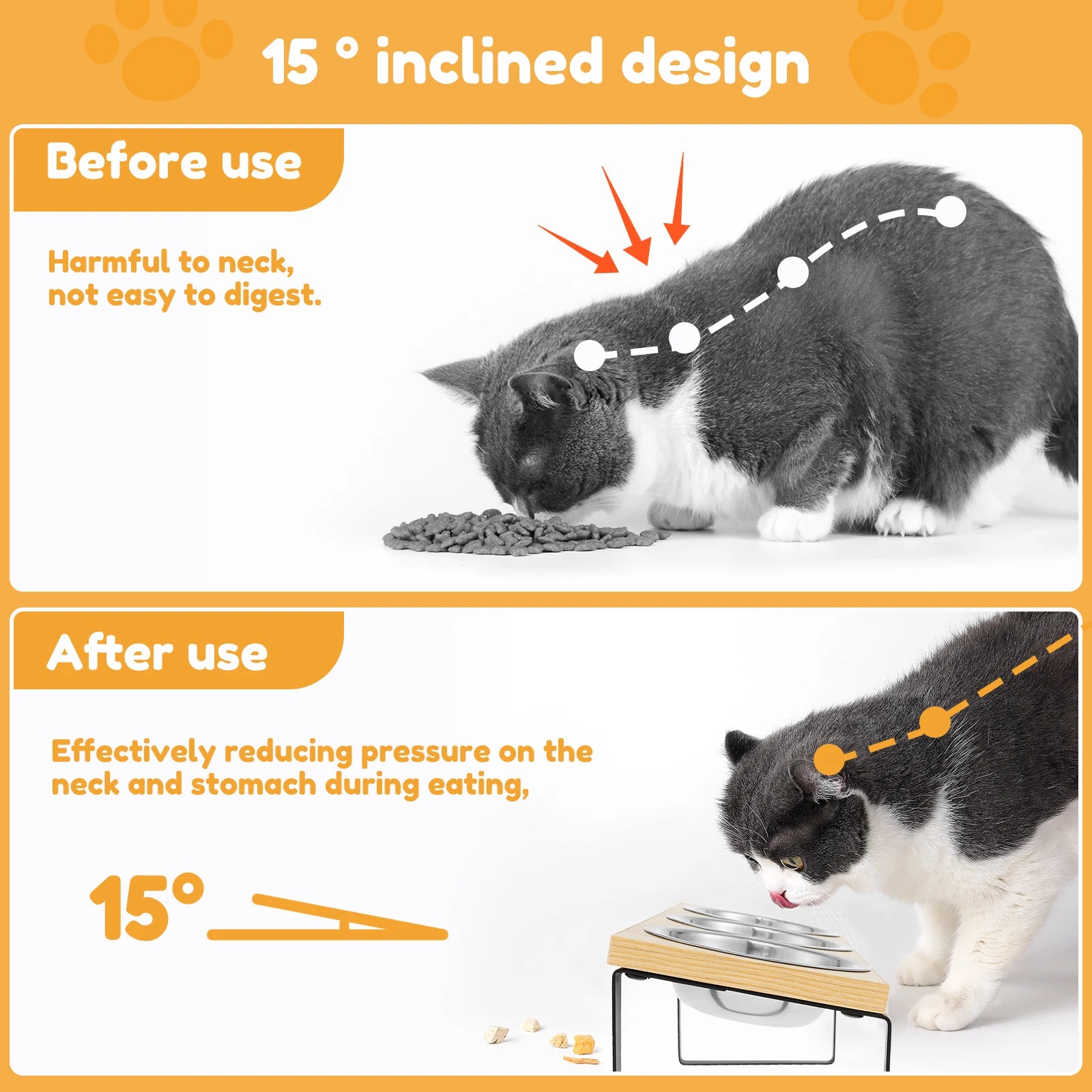 15 ° inclined design

Before use

Harmful to neck, not easy to digest.

After use

Effectively reducing pressure on the neck and stomach during eating,

15°