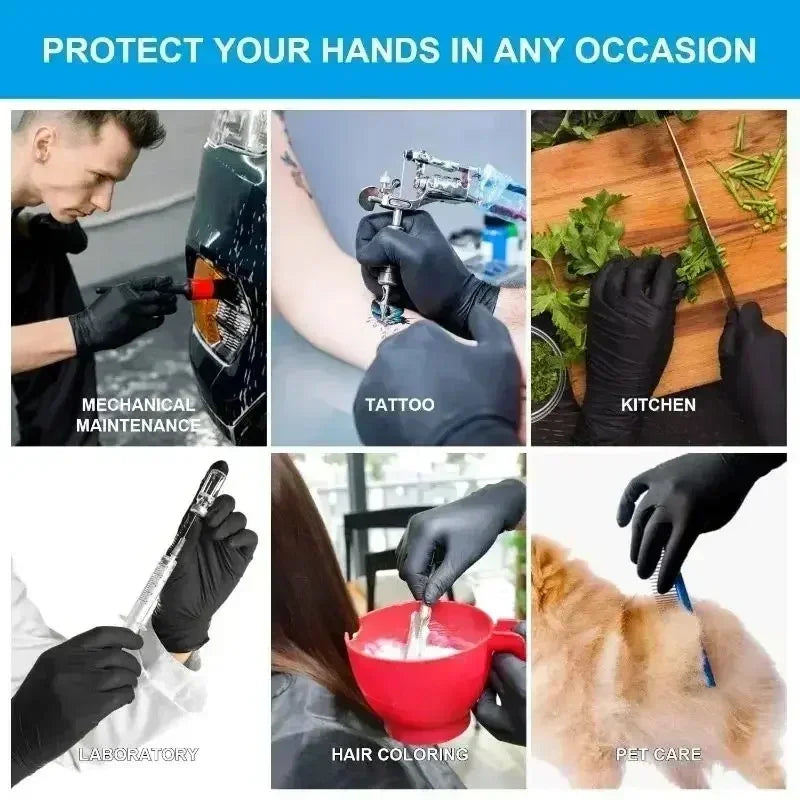 PROTECT YOUR HANDS IN ANY OCCASION

MECHANICAL MAINTENANCE

TATTOO

KITCHEN

LABORATORY

HAIR COLORING

PET CARE