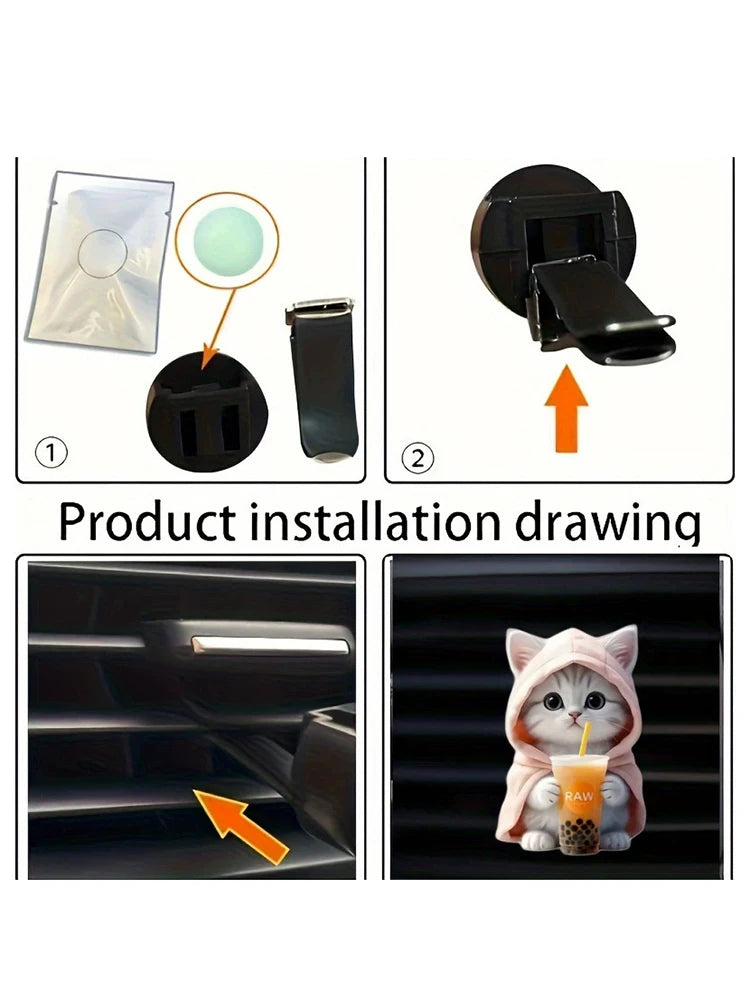 ①

②

Product installation drawing

RAW