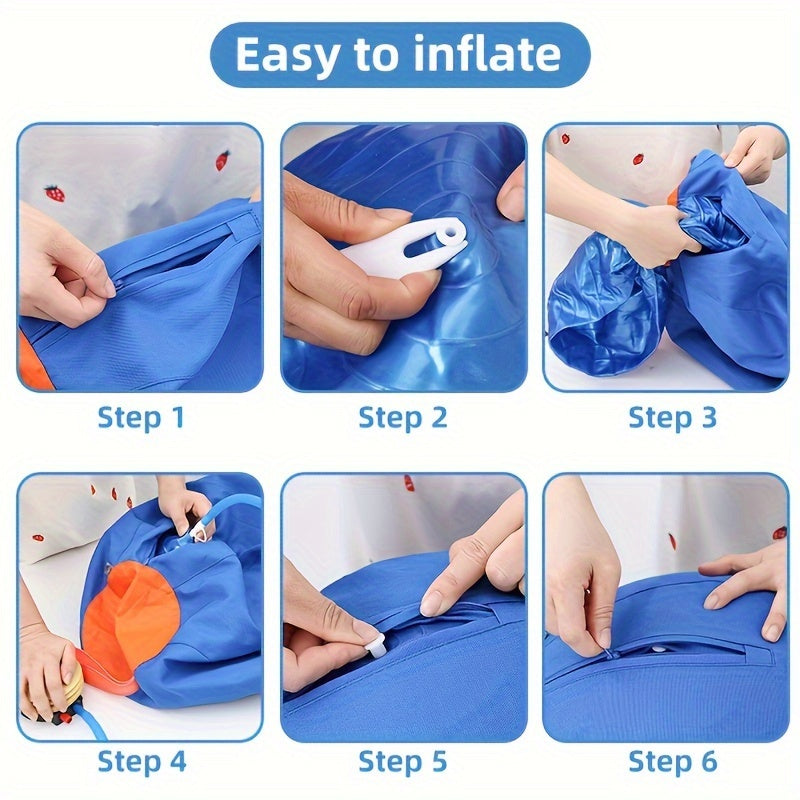 Easy to inflate

Step 1

Step 2

Step 3

Step 4

Step 5

Step 6