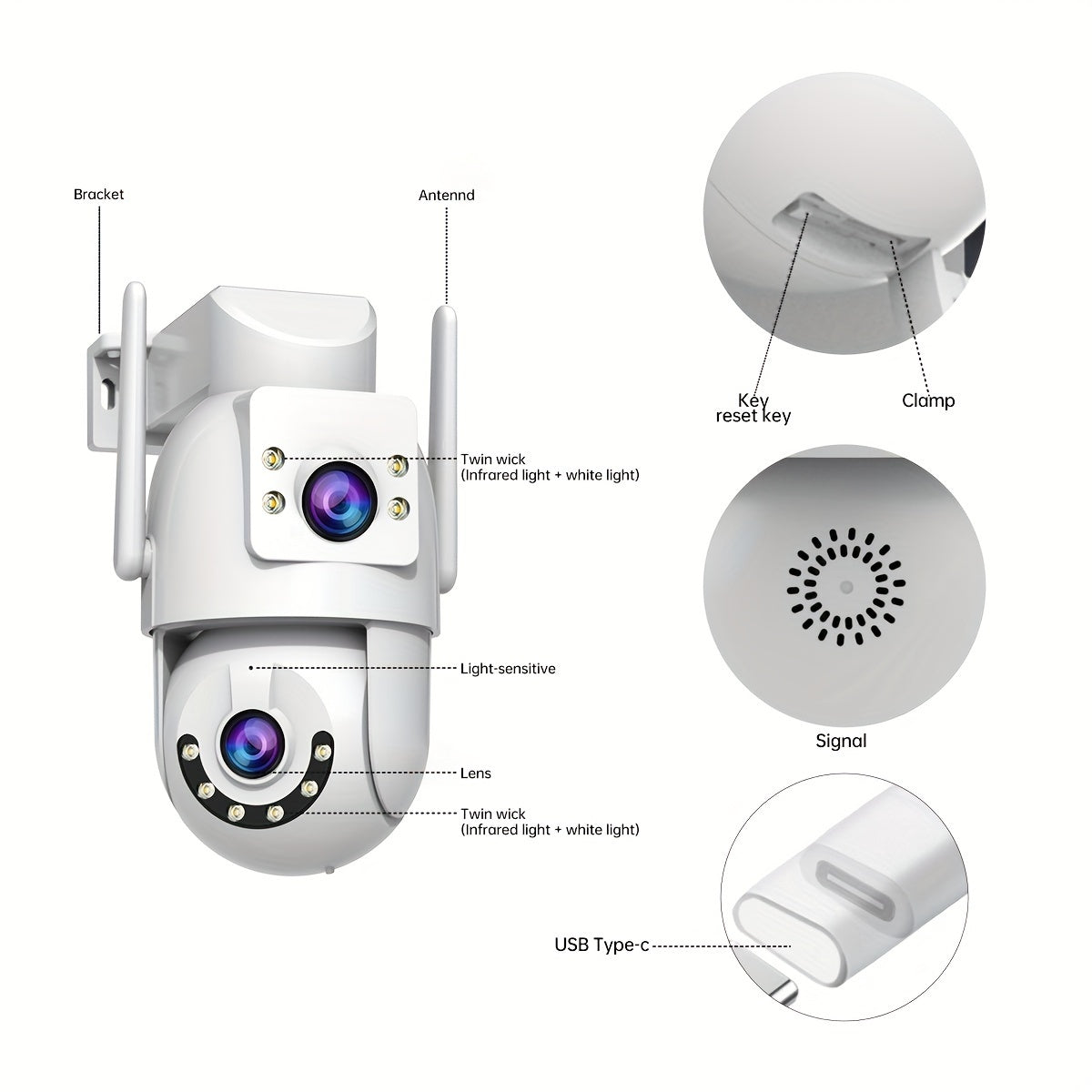 Bracket

Antennd

Twin wick
(Infrared light + white light)

Light-sensitive

Lens

Twin wick
(Infrared light + white light)

Key
reset key

Clamp

Signal

USB Type-c