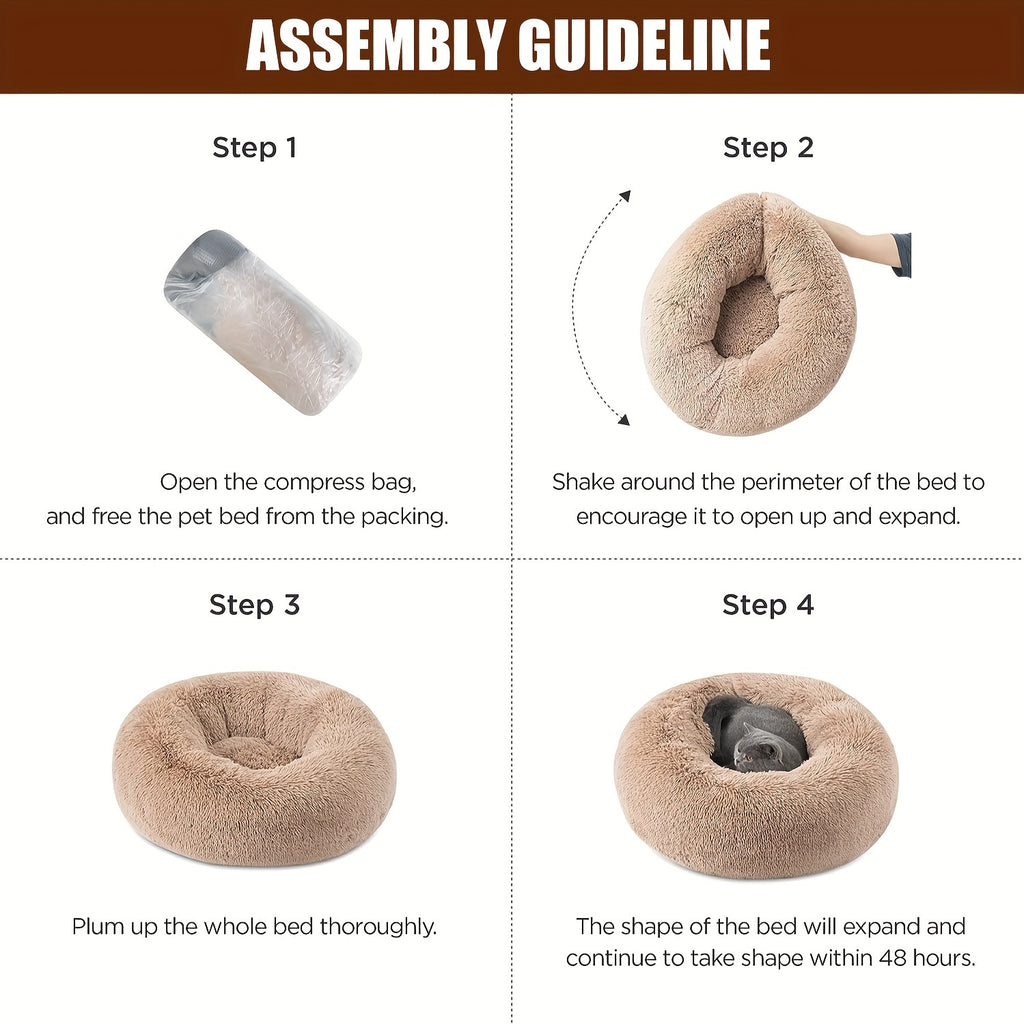 ASSEMBLY GUIDELINE

Step 1

Open the compress bag, and free the pet bed from the packing.

Step 2

Shake around the perimeter of the bed to encourage it to open up and expand.

Step 3

Plum up the whole bed thoroughly.

Step 4

The shape of the bed will expand and continue to take shape within 48 hours.