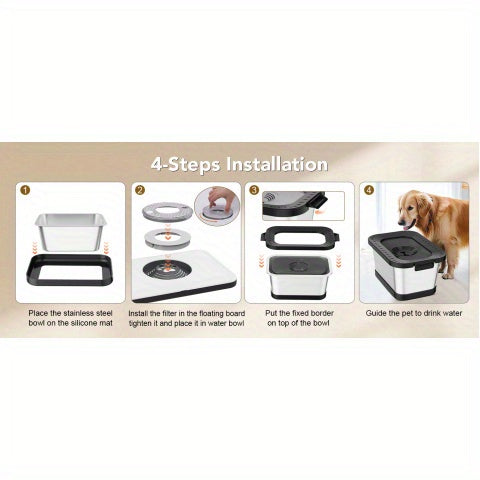 4-Steps Installation

1

Place the stainless steel bowl on the silicone mat

2

Install the filter in the floating board tighten it and place it in water bowl

3

Put the fixed border on top of the bowl

4

Guide the pet to drink water