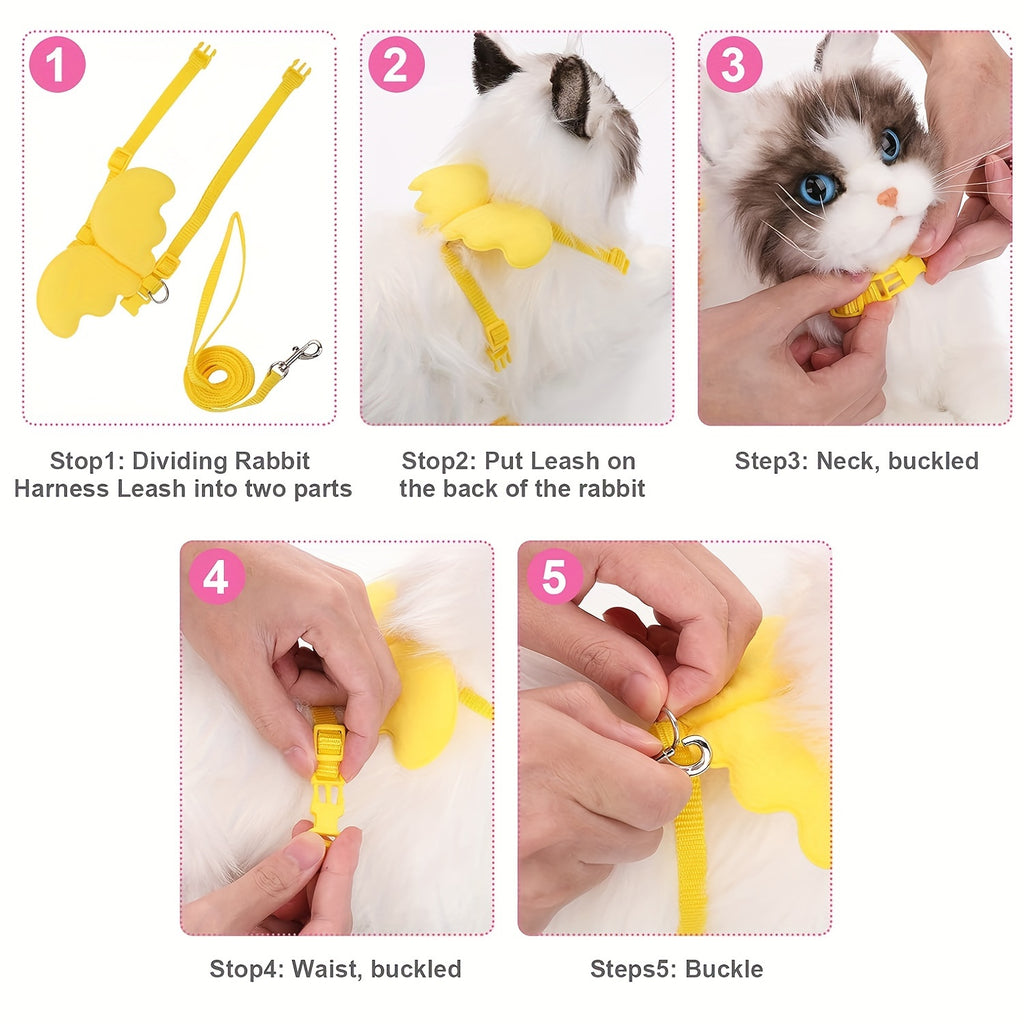 1

Stop1: Dividing Rabbit Harness Leash into two parts

2

Stop2: Put Leash on the back of the rabbit

3

Step3: Neck, buckled

4

Stop4: Waist, buckled

5

Steps5: Buckle