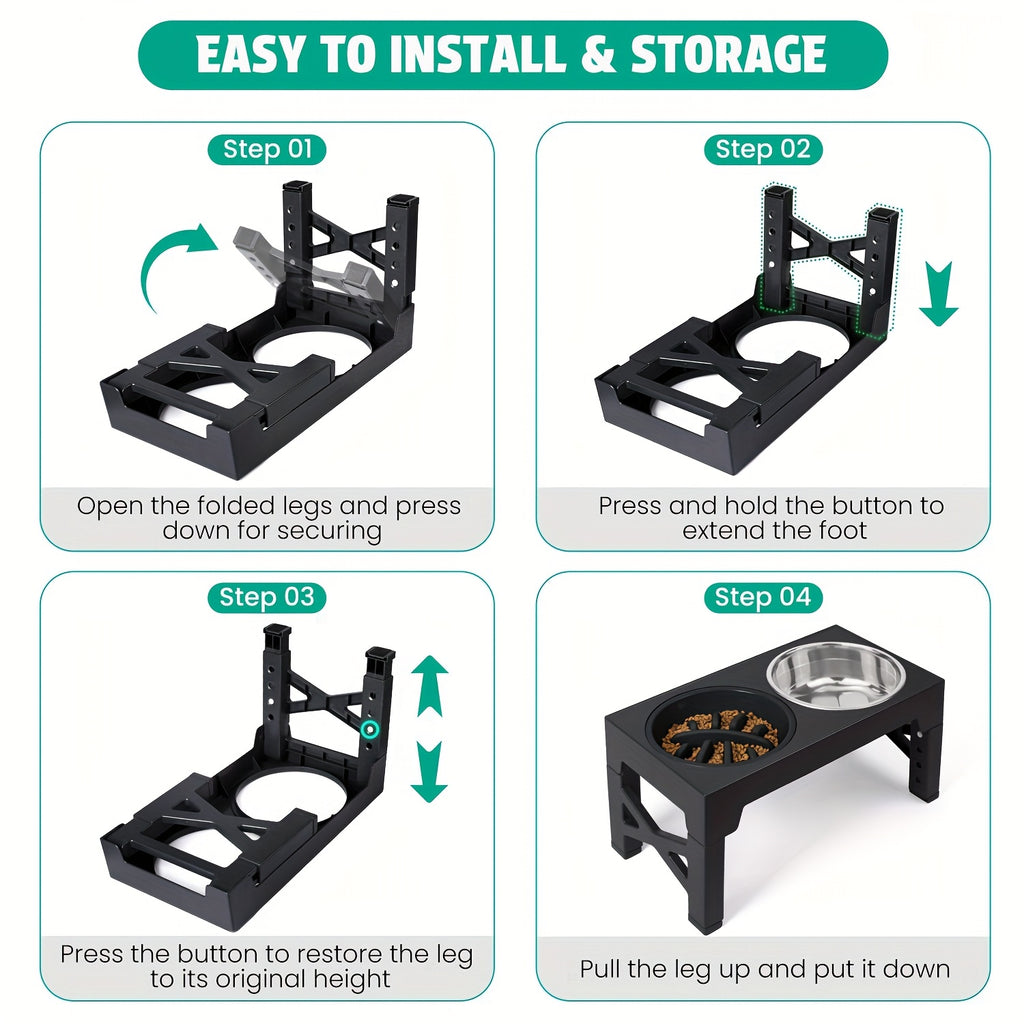 EASY TO INSTALL & STORAGE

Step 01

Open the folded legs and press down for securing

Step 02

Press and hold the button to extend the foot

Step 03

Press the button to restore the leg to its original height

Step 04

Pull the leg up and put it down