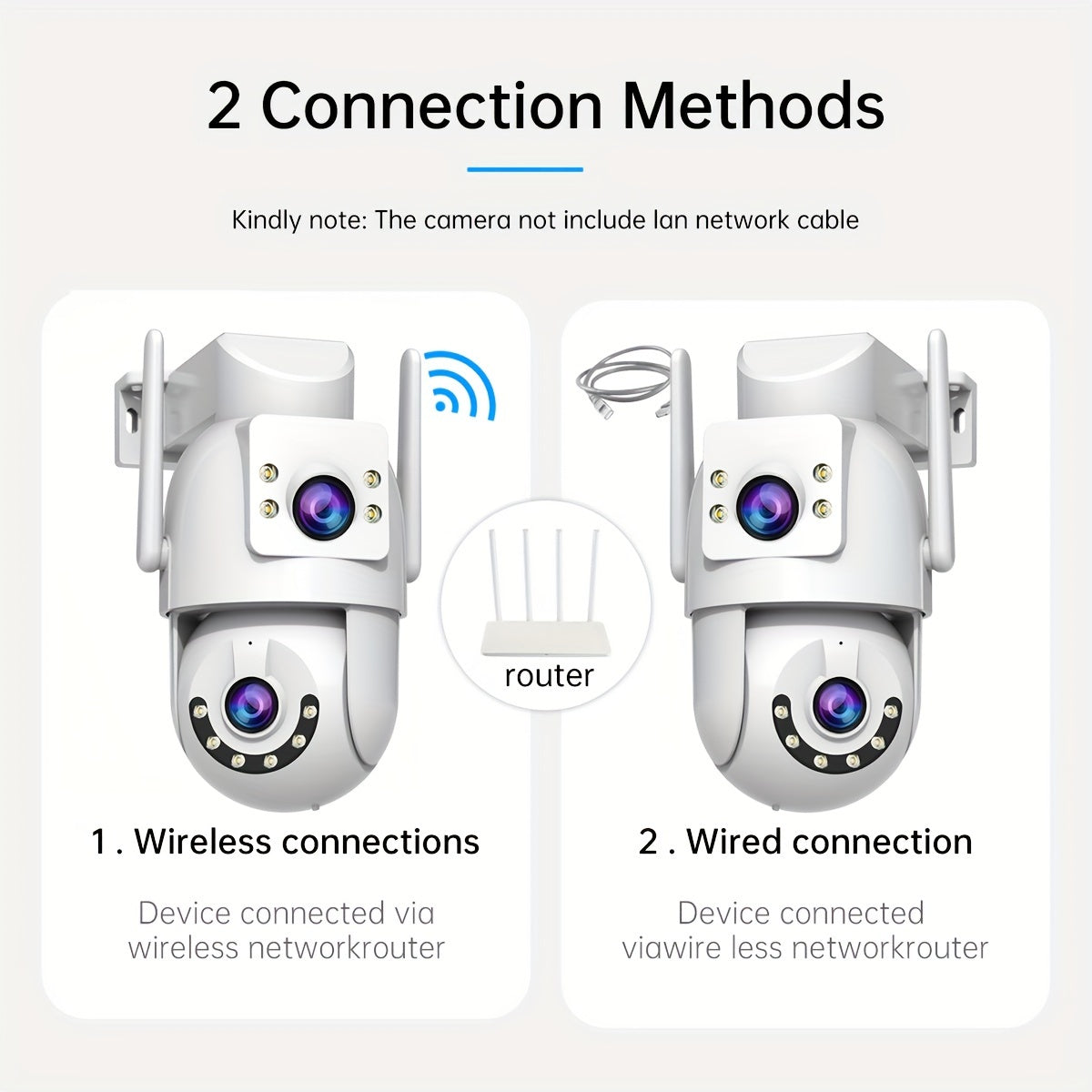 2 Connection Methods

Kindly note: The camera not include lan network cable

router

1 . Wireless connections

Device connected via wireless networkrouter

2 . Wired connection

Device connected viawire less networkrouter