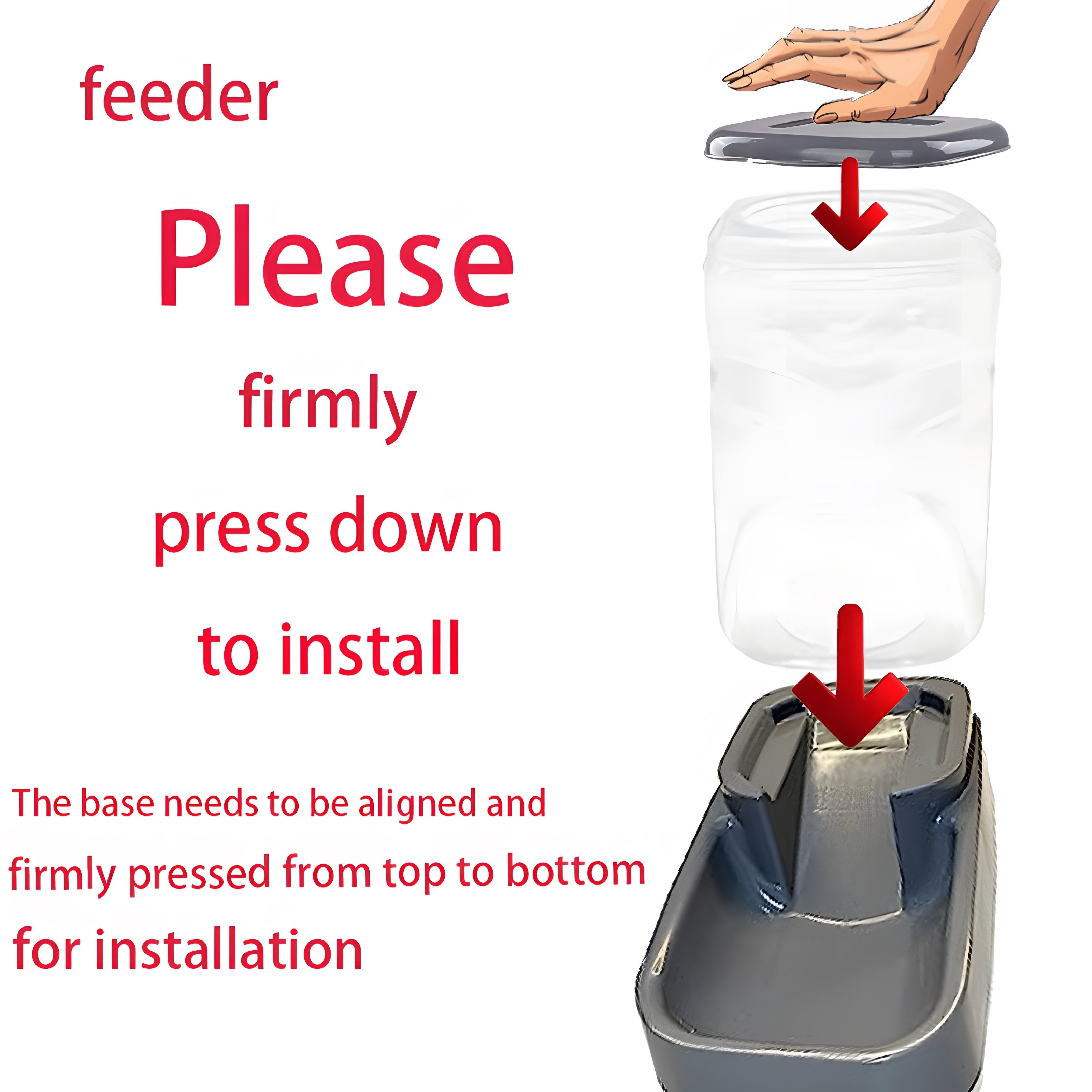 feeder

Please

firmly

press down

to install

The base needs to be aligned and firmly pressed from top to bottom for installation