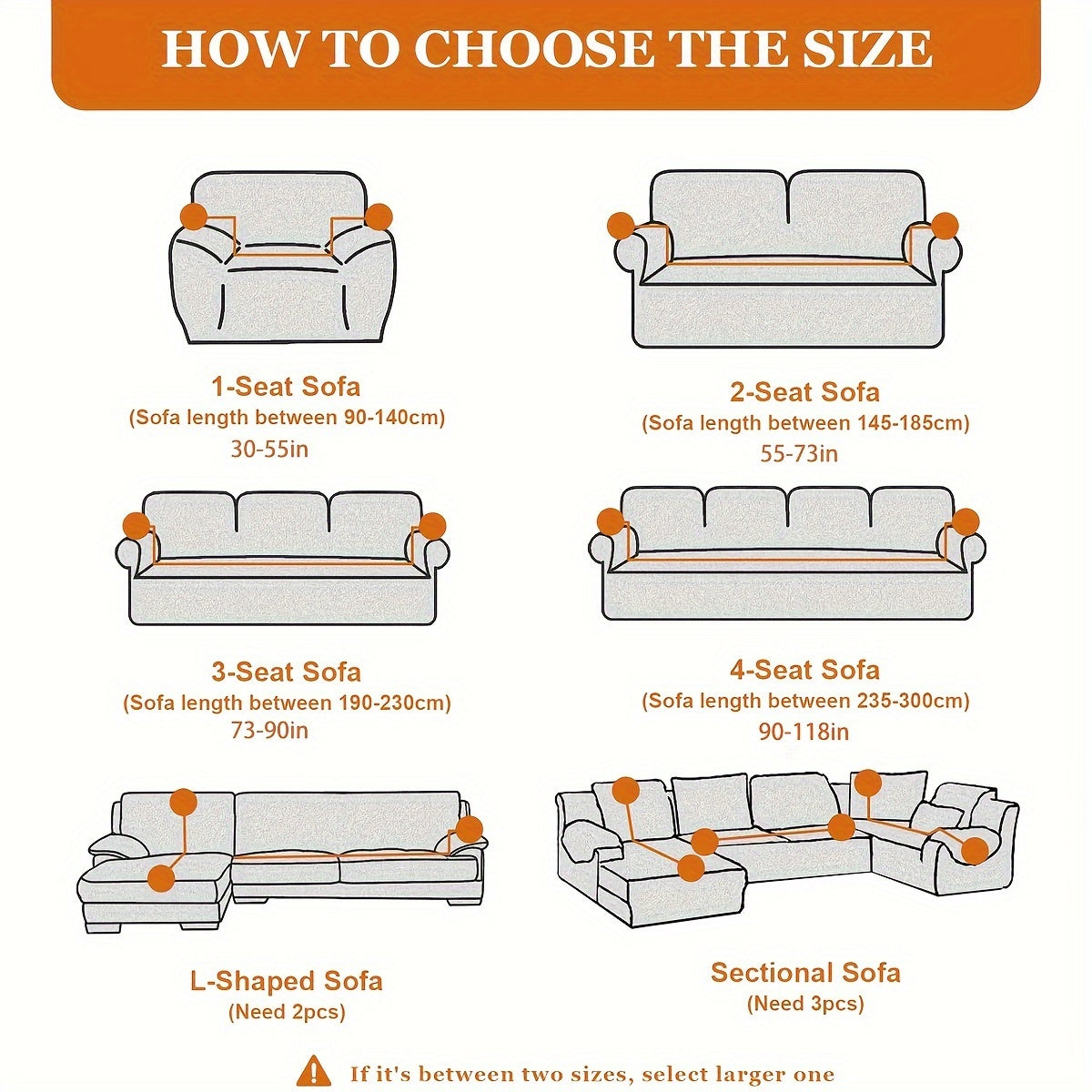 HOW TO CHOOSE THE SIZE

1-Seat Sofa
(Sofa length between 90-140cm)
30-55in

2-Seat Sofa
(Sofa length between 145-185cm)
55-73in

3-Seat Sofa
(Sofa length between 190-230cm)
73-90in

4-Seat Sofa
(Sofa length between 235-300cm)
90-118in

L-Shaped Sofa
(Need 2pcs)

Sectional Sofa
(Need 3pcs)

If it's between two sizes, select larger one