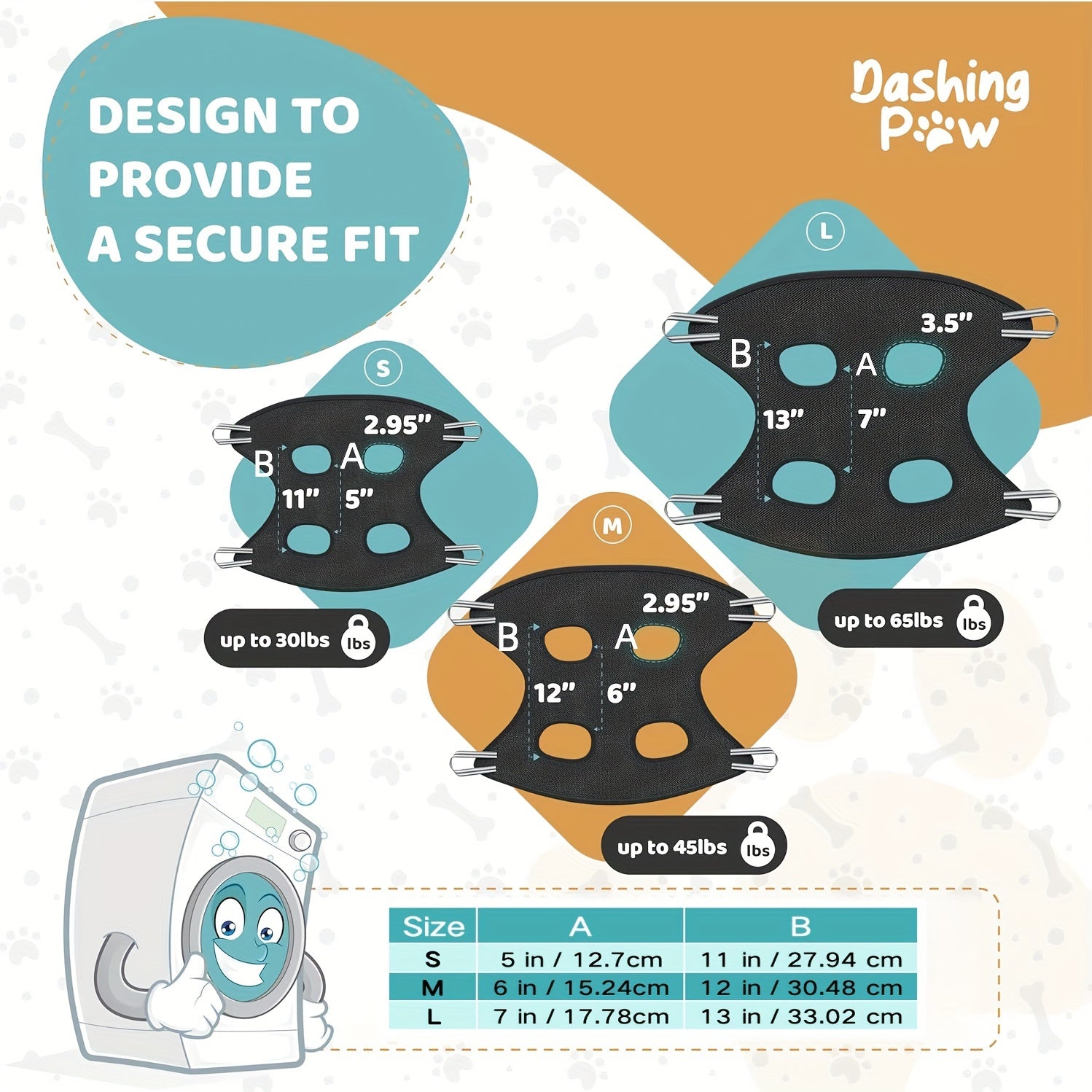 DESIGN TO PROVIDE A SECURE FIT

Dashing Paw

L

3.5"
B
A
13"
7"

up to 65lbs lbs

S

2.95"
B
A
11"
5"

up to 30lbs lbs

M

2.95"
B
A
12"
6"

up to 45lbs lbs

| Size | A | B |
|---|---|---|
| S | 5 in / 12.7cm | 11 in / 27.94 cm |
| M | 6 in / 15.24cm | 12 in / 30.48 cm |
| L | 7 in / 17.78cm | 13 in / 33.02 cm |