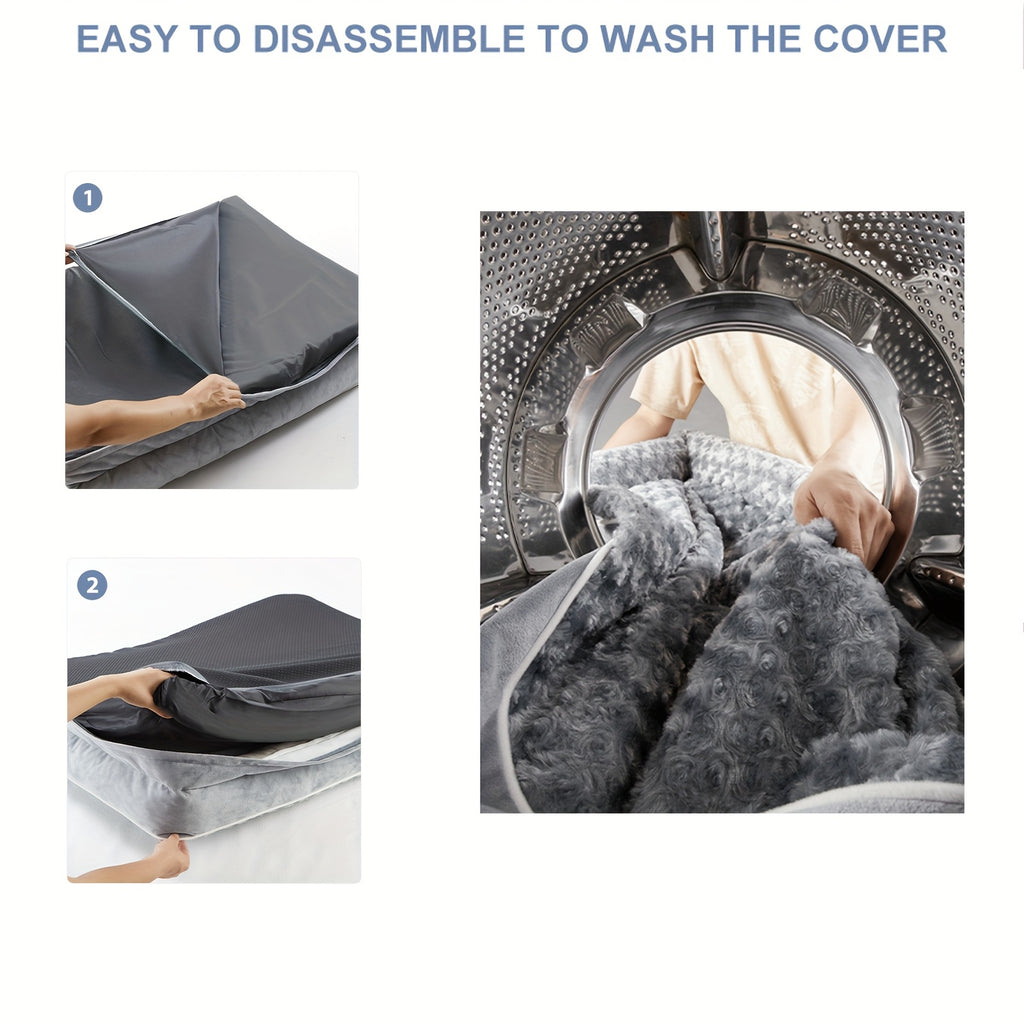 EASY TO DISASSEMBLE TO WASH THE COVER

1

2