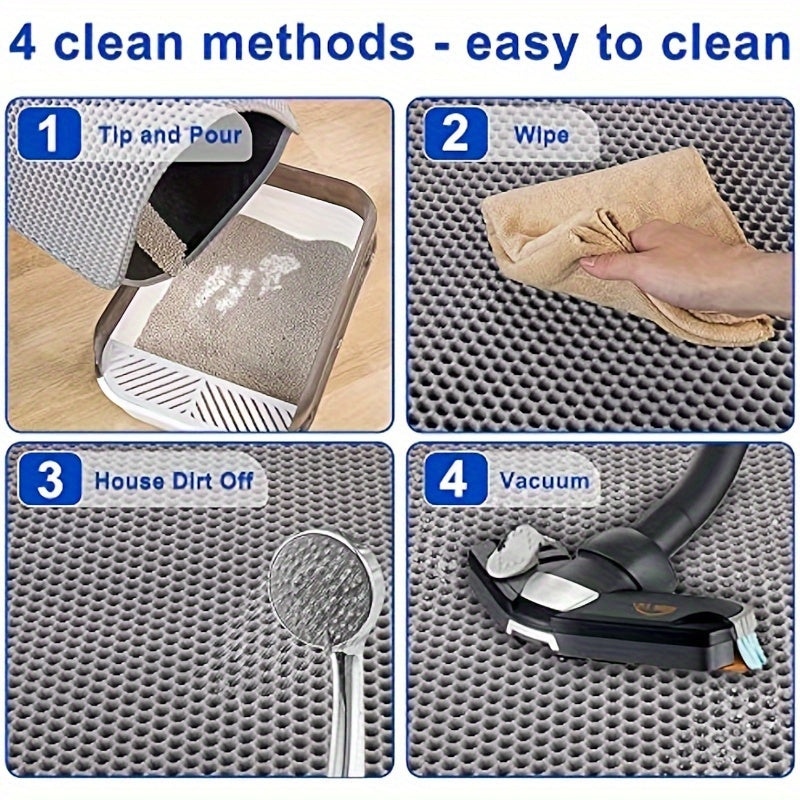 4 clean methods - easy to clean

1 Tip and Pour

2 Wipe

3 House Dirt Off

4 Vacuum