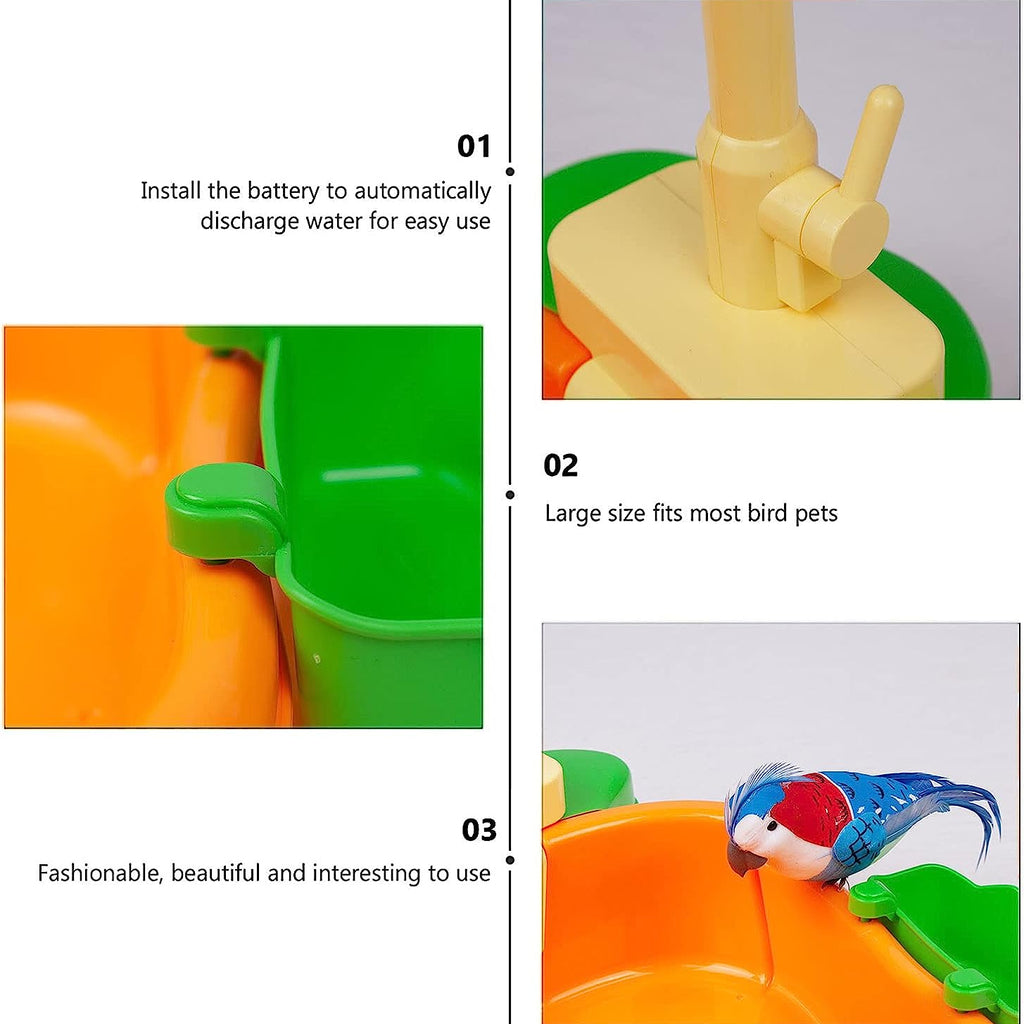 01

Install the battery to automatically discharge water for easy use

02

Large size fits most bird pets

03

Fashionable, beautiful and interesting to use