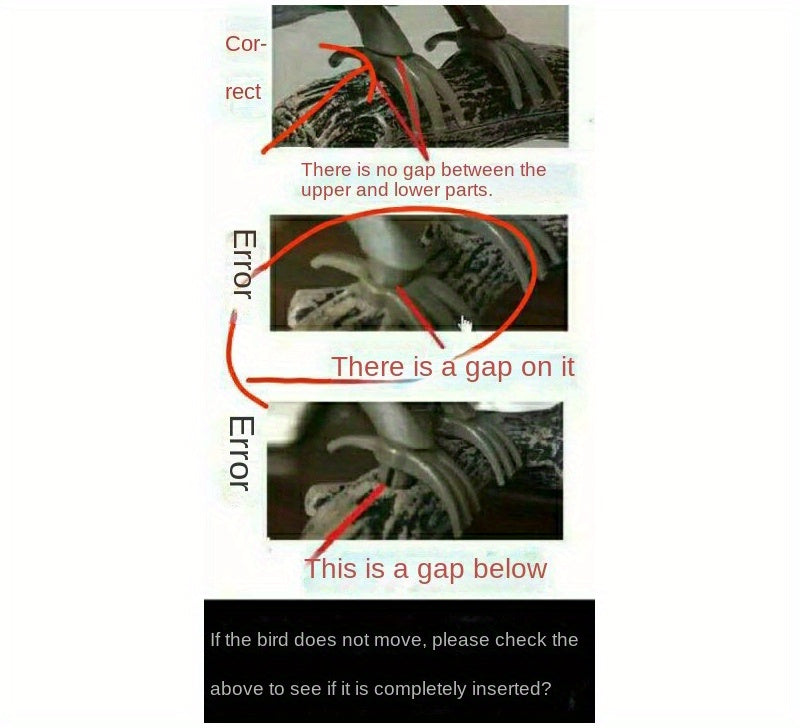 Correct

There is no gap between the upper and lower parts.

Error

There is a gap on it

Error

This is a gap below

If the bird does not move, please check the above to see if it is completely inserted?