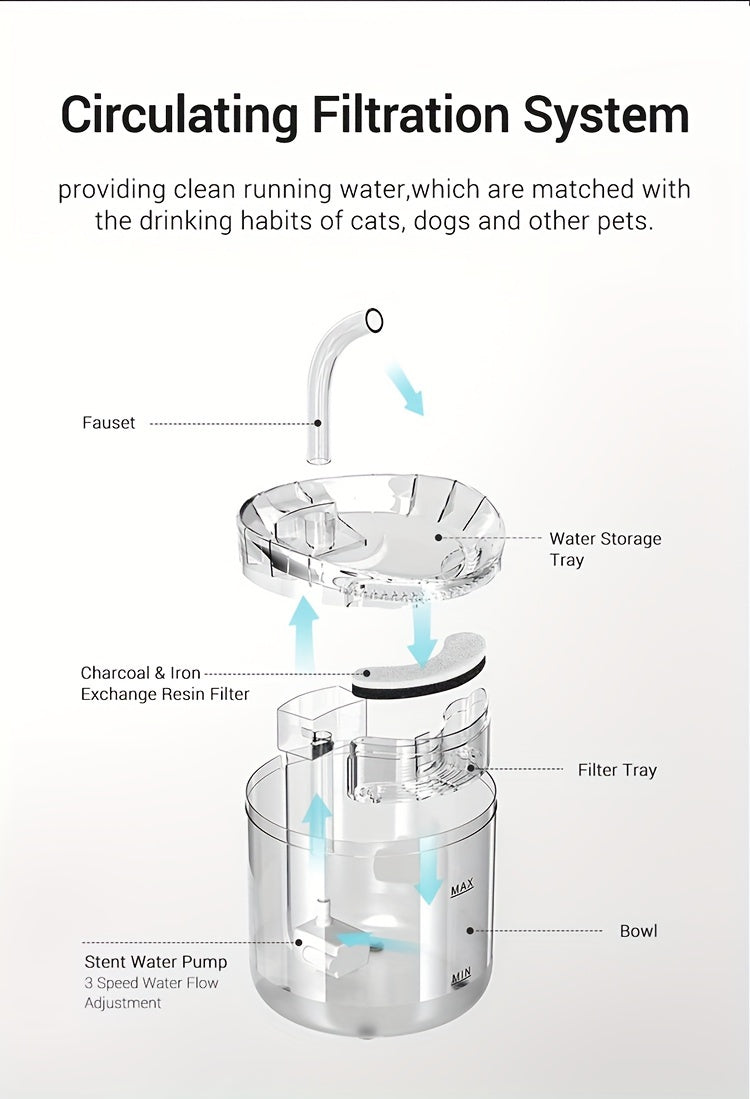 Circulating Filtration System

providing clean running water,which are matched with the drinking habits of cats, dogs and other pets.

Fauset

Water Storage Tray

Charcoal & Iron Exchange Resin Filter

Filter Tray

MAX

Bowl

Stent Water Pump
3 Speed Water Flow Adjustment

MIN