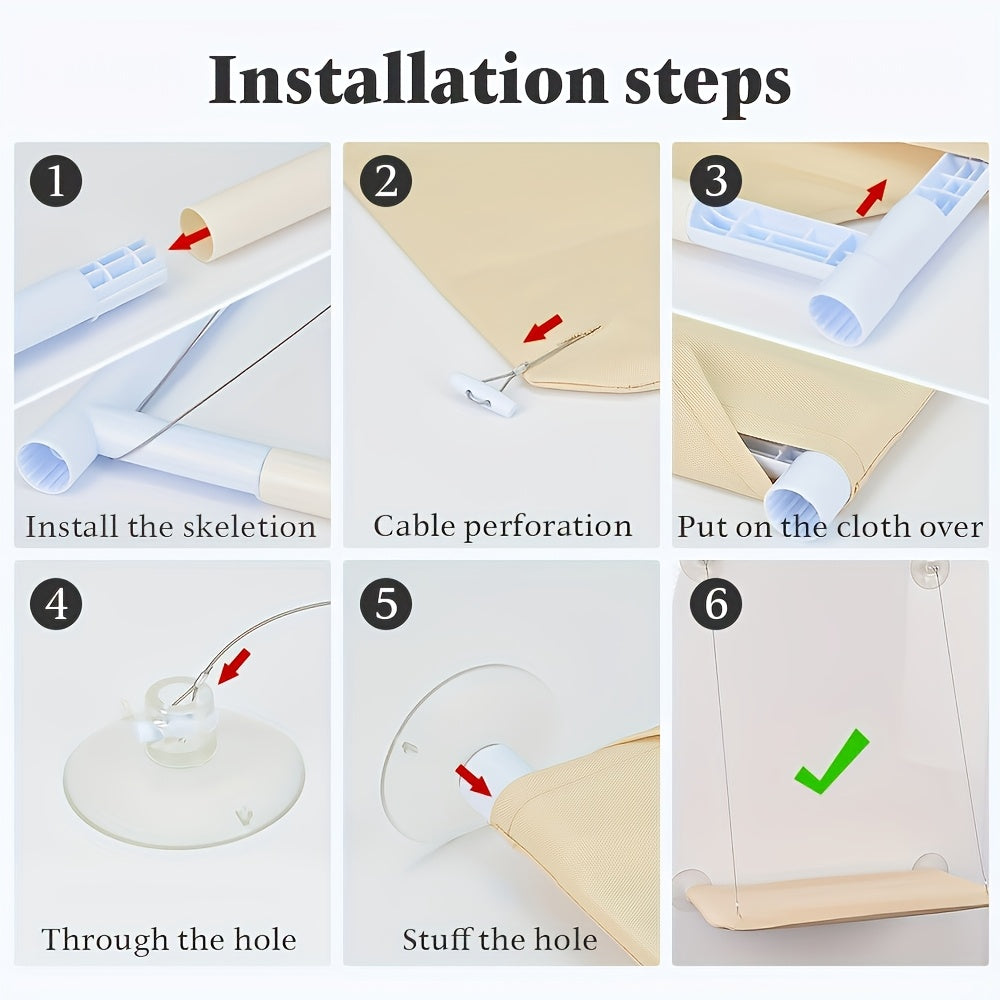 Installation steps

1
Install the skeletion

2
Cable perforation

3
Put on the cloth over

4
Through the hole

5
Stuff the hole

6