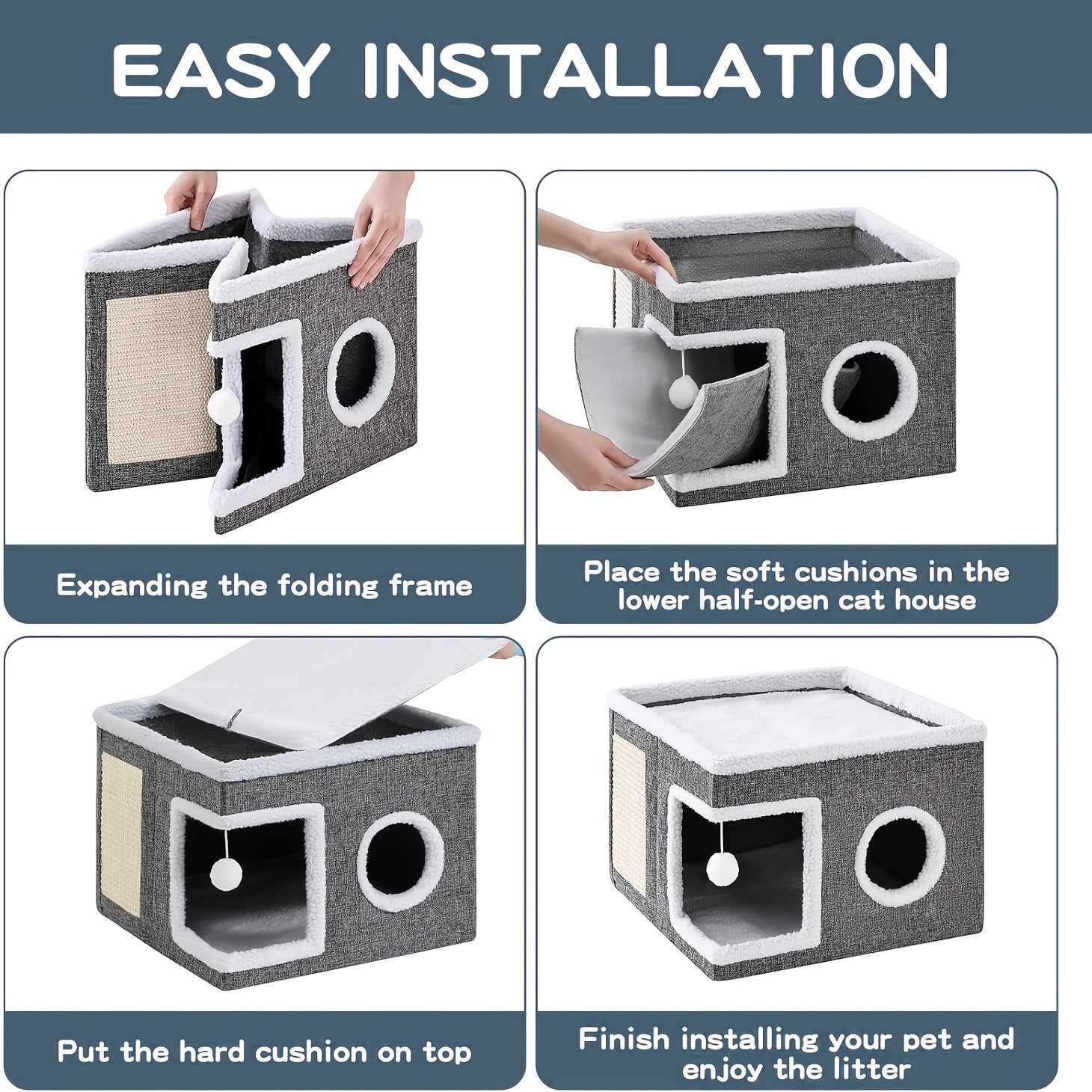 EASY INSTALLATION

Expanding the folding frame

Place the soft cushions in the lower half-open cat house

Put the hard cushion on top

Finish installing your pet and enjoy the litter