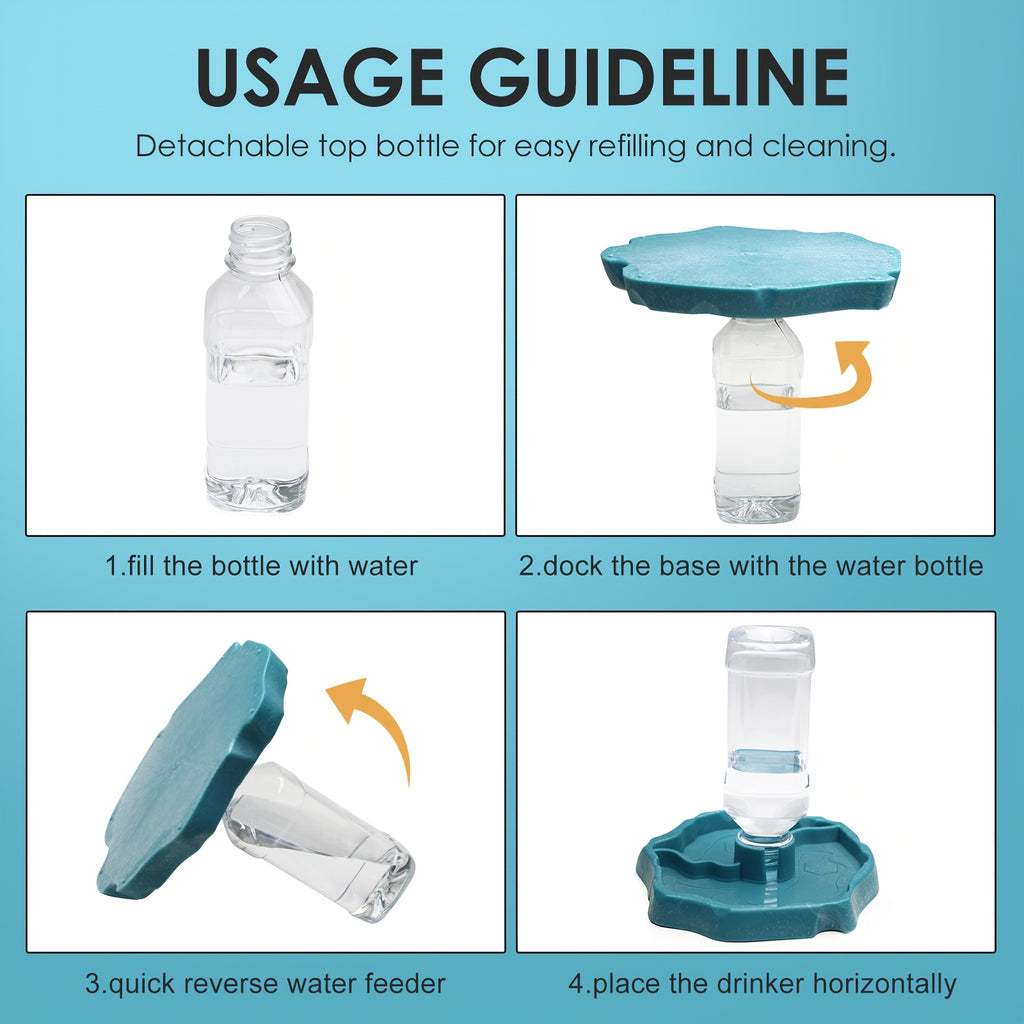 USAGE GUIDELINE

Detachable top bottle for easy refilling and cleaning.

1.fill the bottle with water

2.dock the base with the water bottle

3.quick reverse water feeder

4.place the drinker horizontally