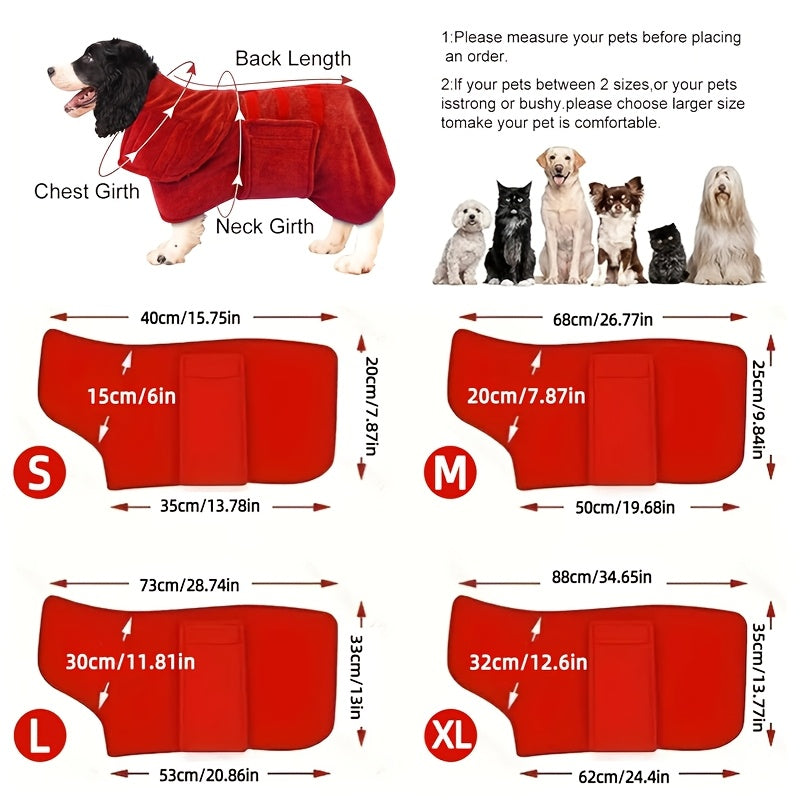 Back Length

Chest Girth

Neck Girth

1:Please measure your pets before placing an order.

2:If your pets between 2 sizes,or your pets isstrong or bushy.please choose larger size tomake your pet is comfortable.

40cm/15.75in

15cm/6in

20cm/7.87in

S

35cm/13.78in

68cm/26.77in

20cm/7.87in

25cm/9.84in

M

50cm/19.68in

73cm/28.74in

30cm/11.81in

33cm/13in

L

53cm/20.86in

88cm/34.65in

32cm/12.6in

35cm/13.77in

XL

62cm/24.4in