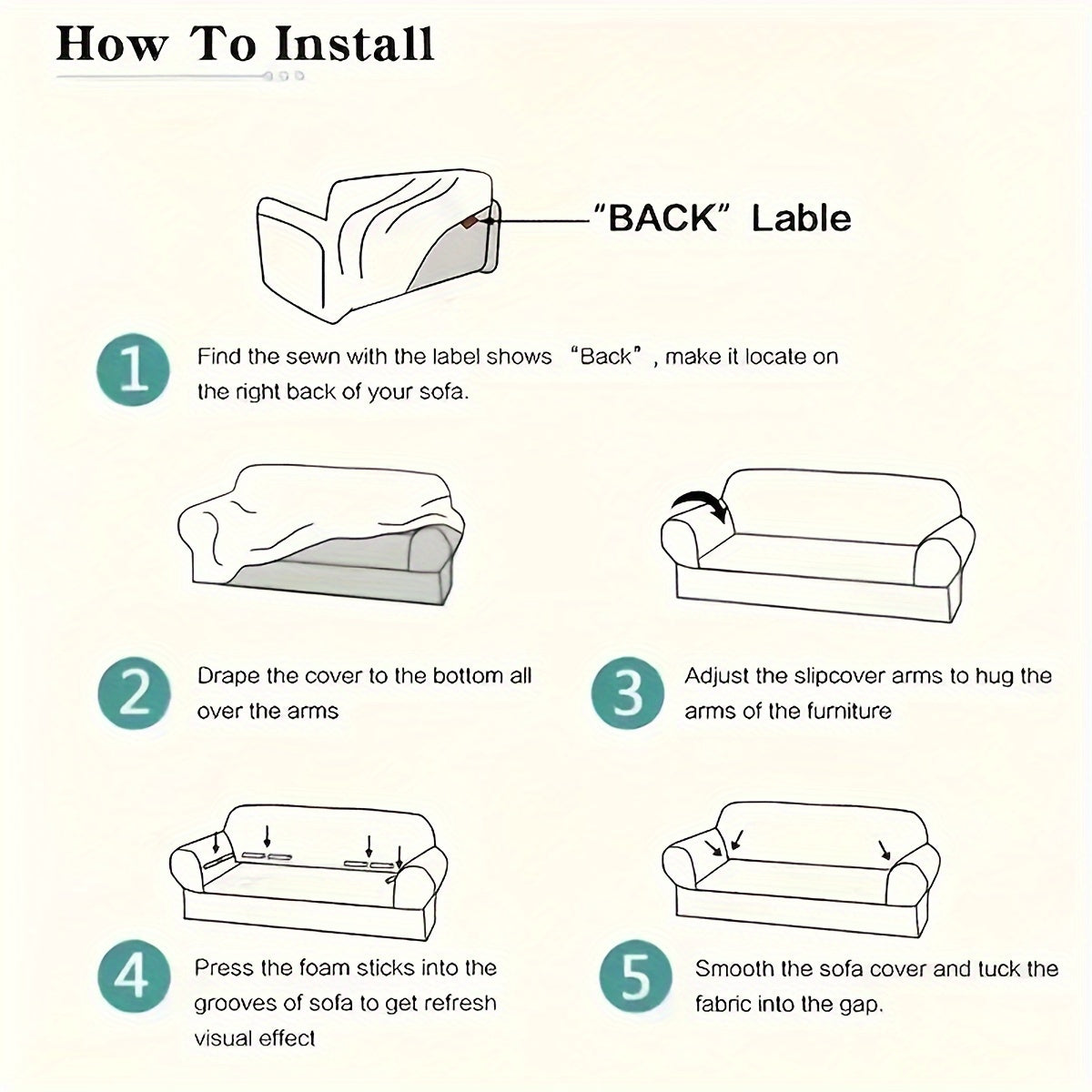 How To Install

“BACK” Lable

1 Find the sewn with the label shows “Back”, make it locate on the right back of your sofa.

2 Drape the cover to the bottom all over the arms

3 Adjust the slipcover arms to hug the arms of the furniture

4 Press the foam sticks into the grooves of sofa to get refresh visual effect

5 Smooth the sofa cover and tuck the fabric into the gap.