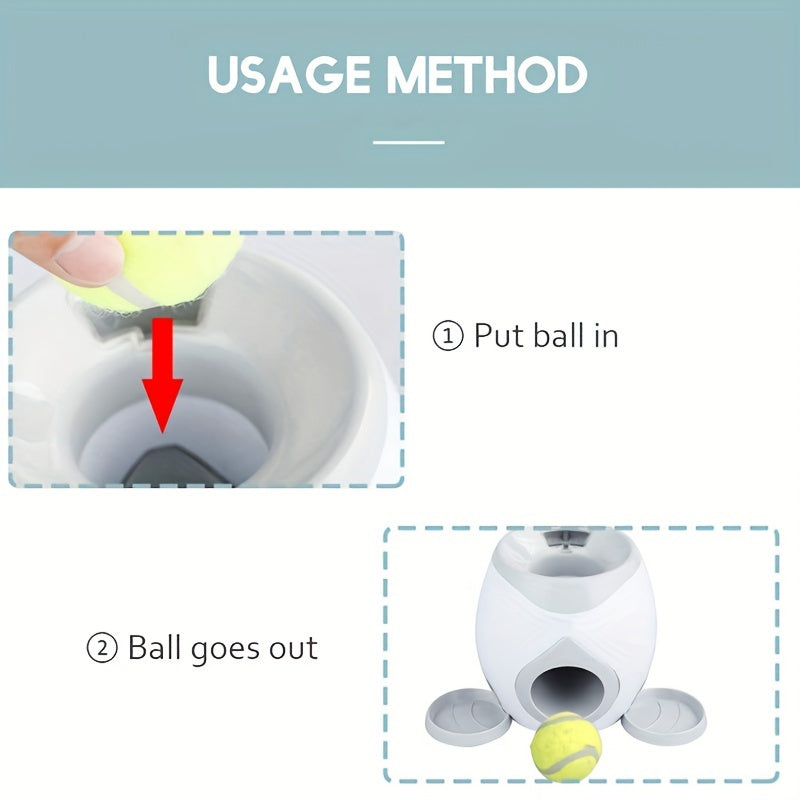 USAGE METHOD

① Put ball in

② Ball goes out