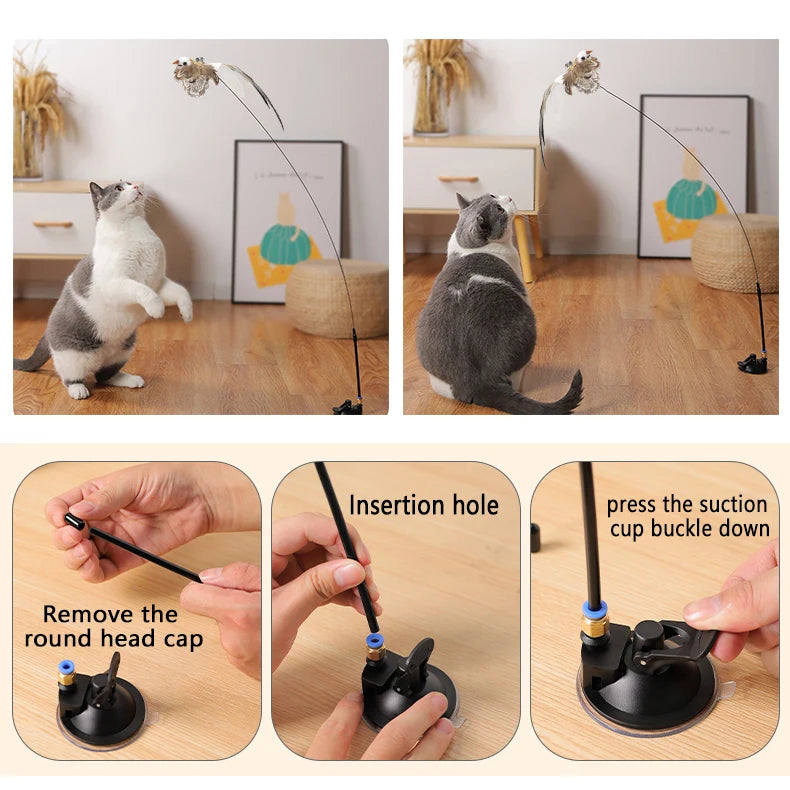 Remove the round head cap

Insertion hole

press the suction cup buckle down