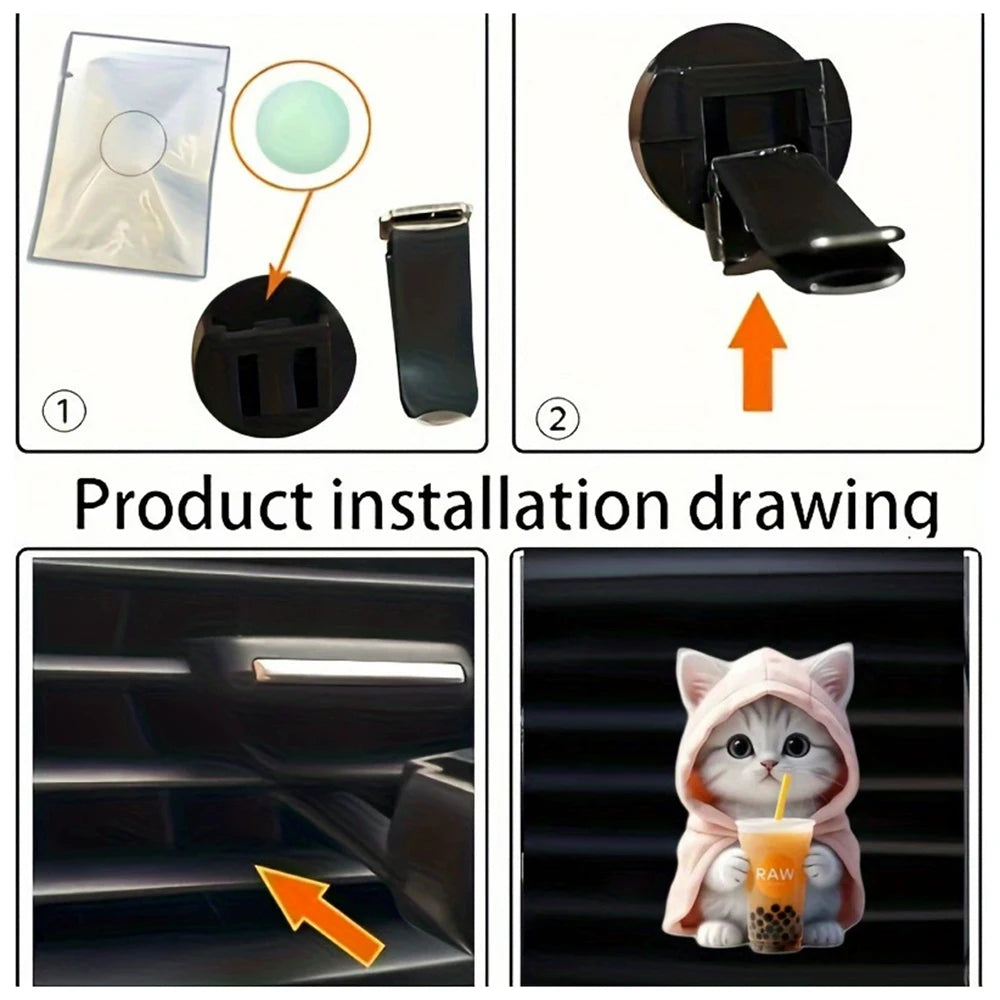 ①

②

Product installation drawing

RAW