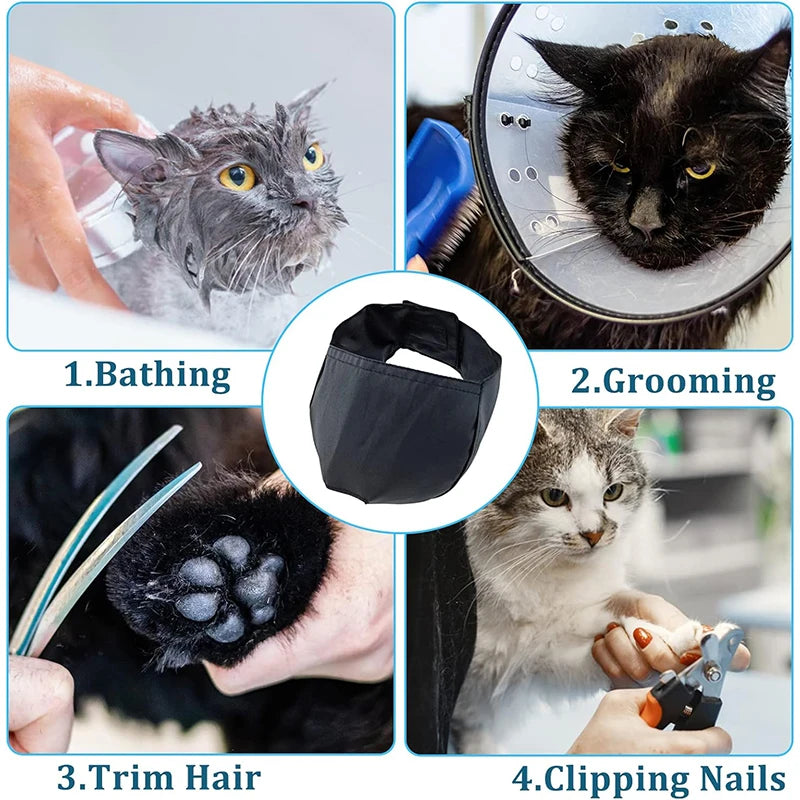 1.Bathing

2.Grooming

3.Trim Hair

4.Clipping Nails