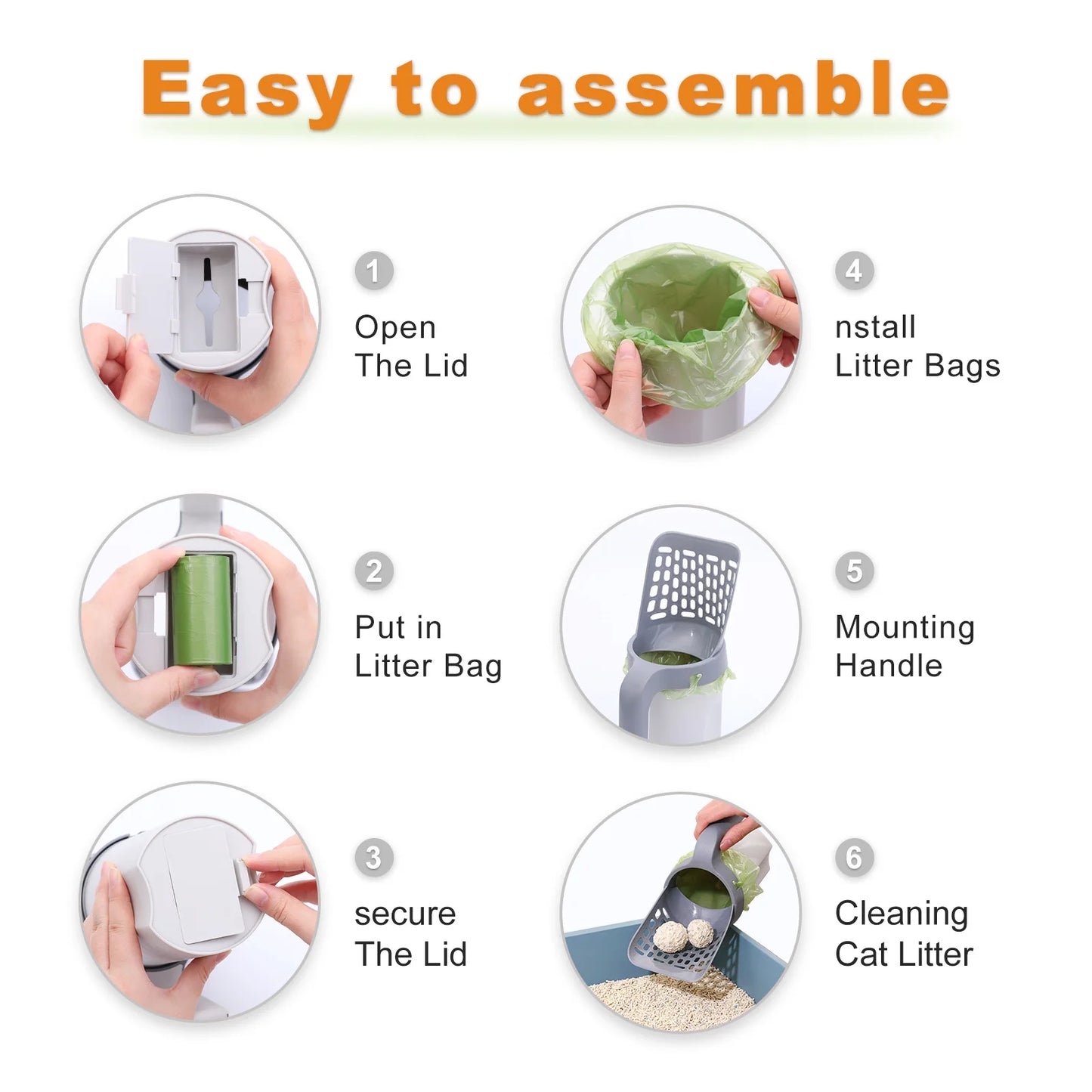 Easy to assemble

1
Open
The Lid

2
Put in
Litter Bag

3
secure
The Lid

4
nstall
Litter Bags

5
Mounting
Handle

6
Cleaning
Cat Litter