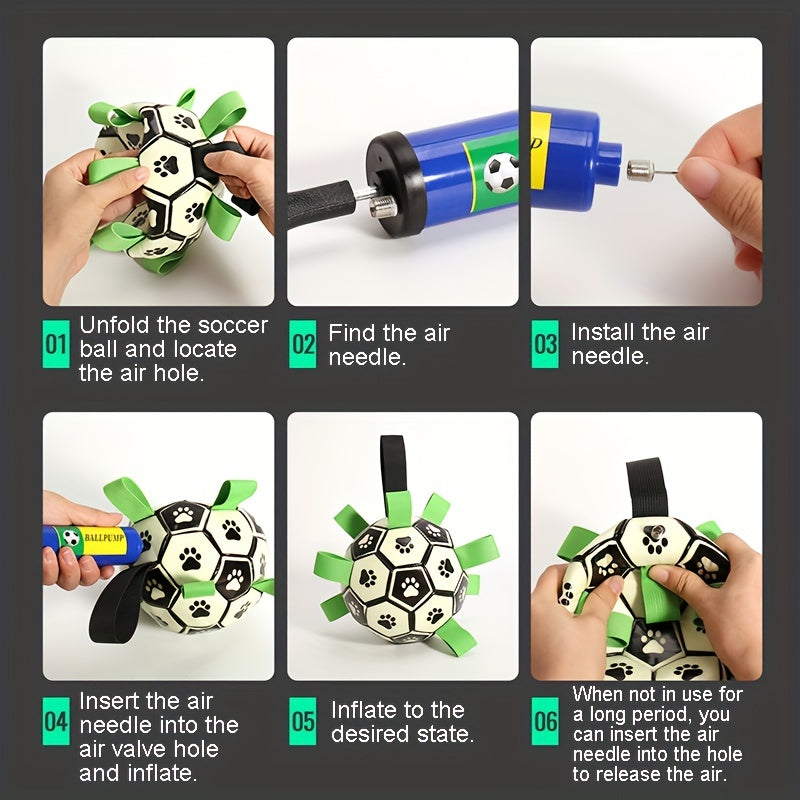 01 Unfold the soccer ball and locate the air hole.

02 Find the air needle.

03 Install the air needle.

BALLPUMP

04 Insert the air needle into the air valve hole and inflate.

05 Inflate to the desired state.

06 When not in use for a long period, you can insert the air needle into the hole to release the air.