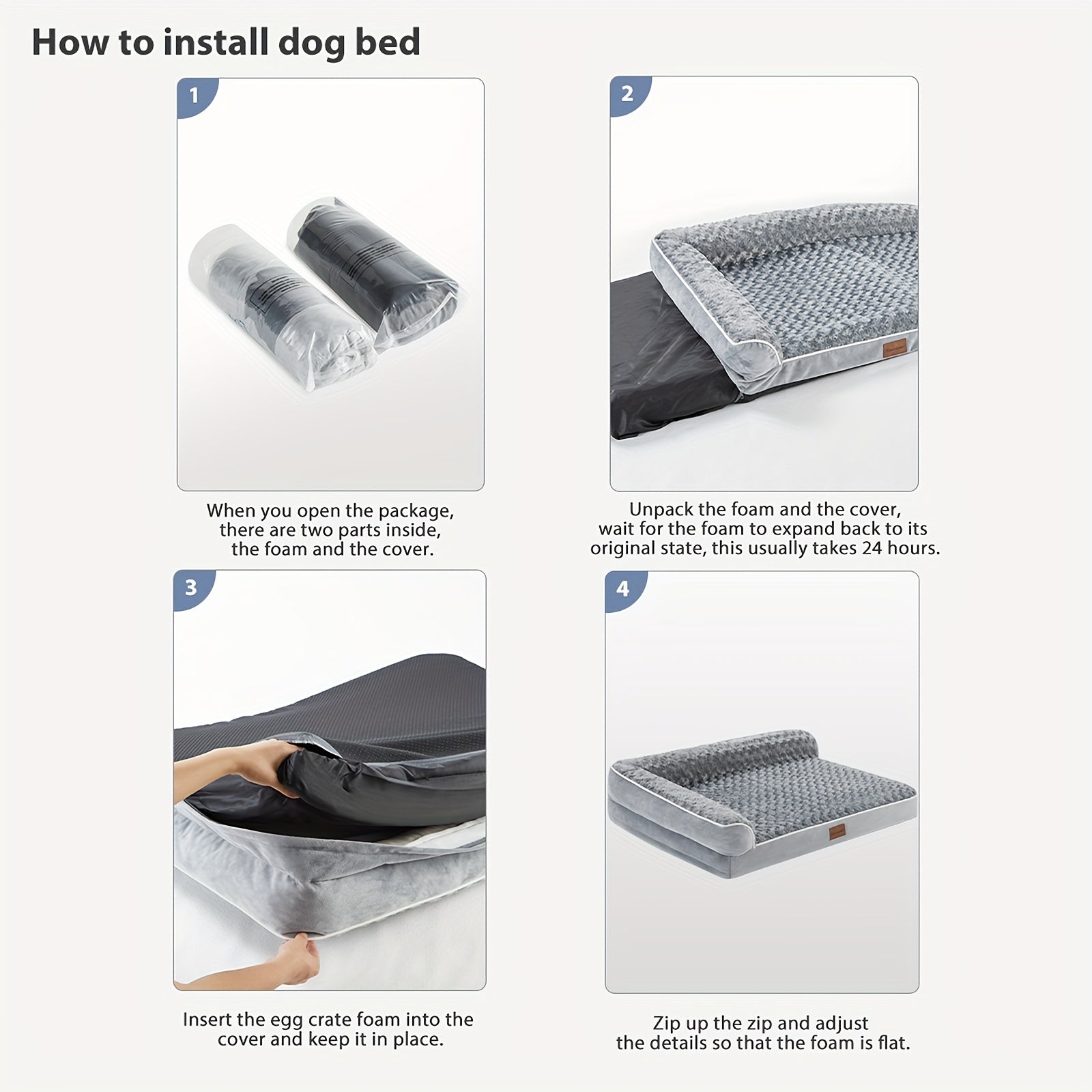 How to install dog bed

1

When you open the package, there are two parts inside, the foam and the cover.

2

Unpack the foam and the cover, wait for the foam to expand back to its original state, this usually takes 24 hours.

3

Insert the egg crate foam into the cover and keep it in place.

4

Zip up the zip and adjust the details so that the foam is flat.