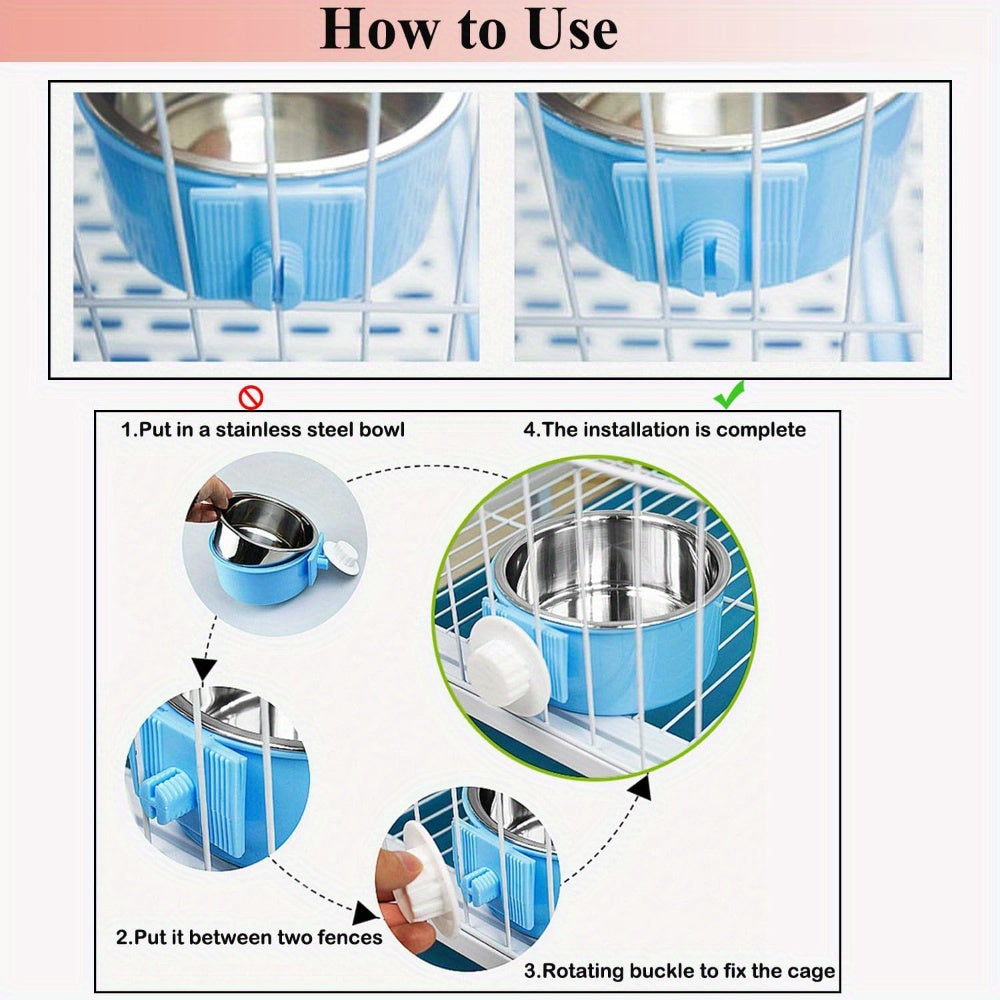 How to Use

1.Put in a stainless steel bowl

4.The installation is complete

2.Put it between two fences

3.Rotating buckle to fix the cage